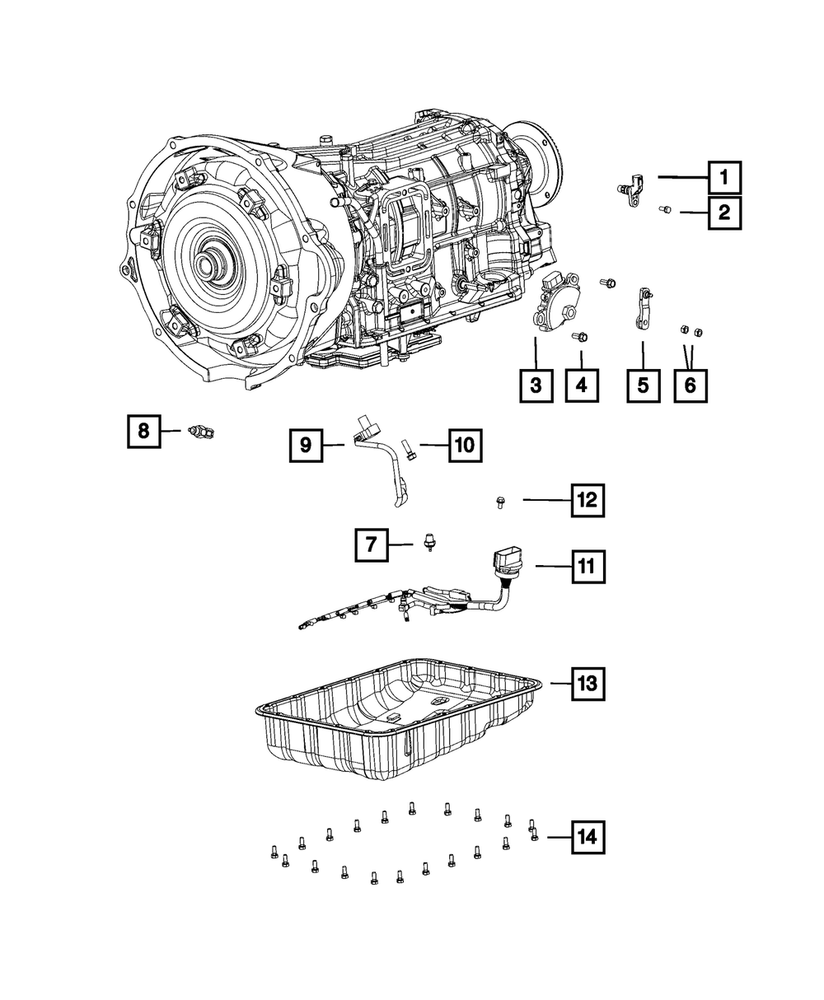 1
2
3
4
5
6
8
9
10
12
7
11
13
14