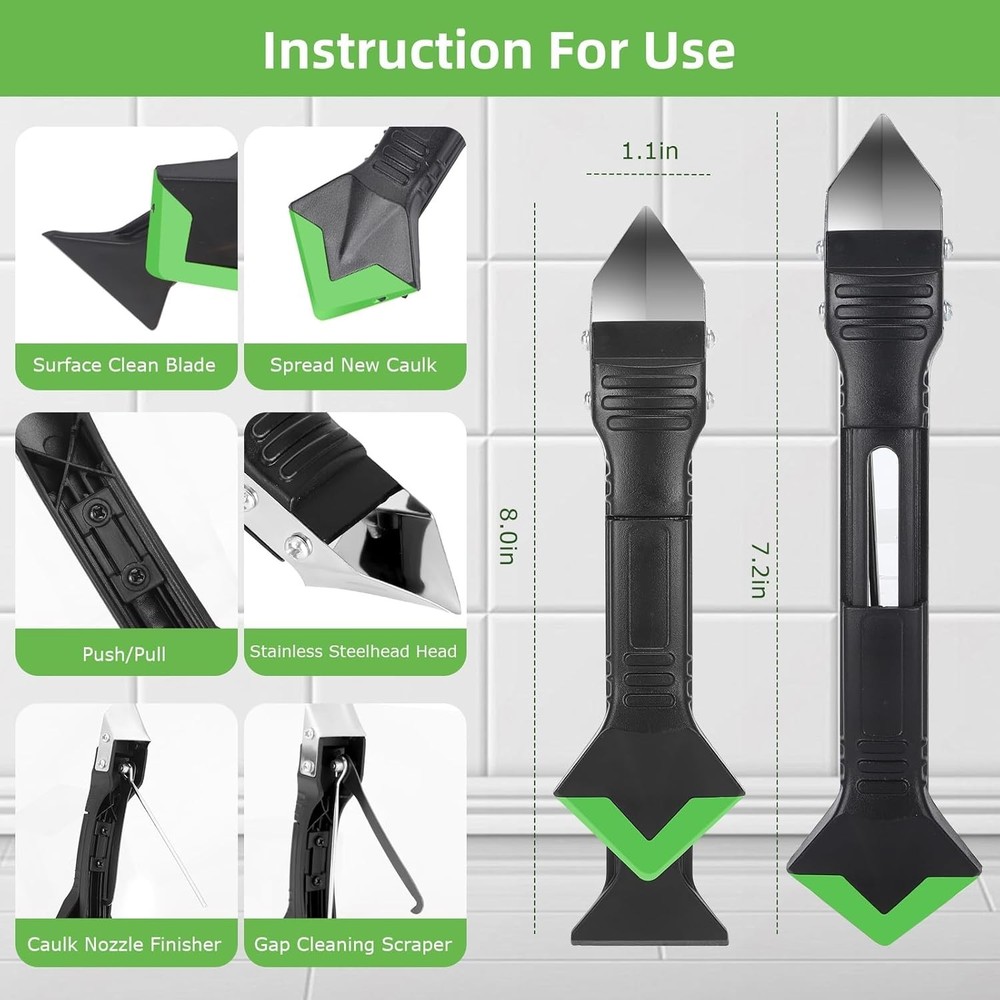 Instruction For Use

Surface Clean Blade

Spread New Caulk

Push/Pull

Stainless Steelhead Head

Caulk Nozzle Finisher

Gap Cleaning Scraper

1.1in

8.0in

7.2in