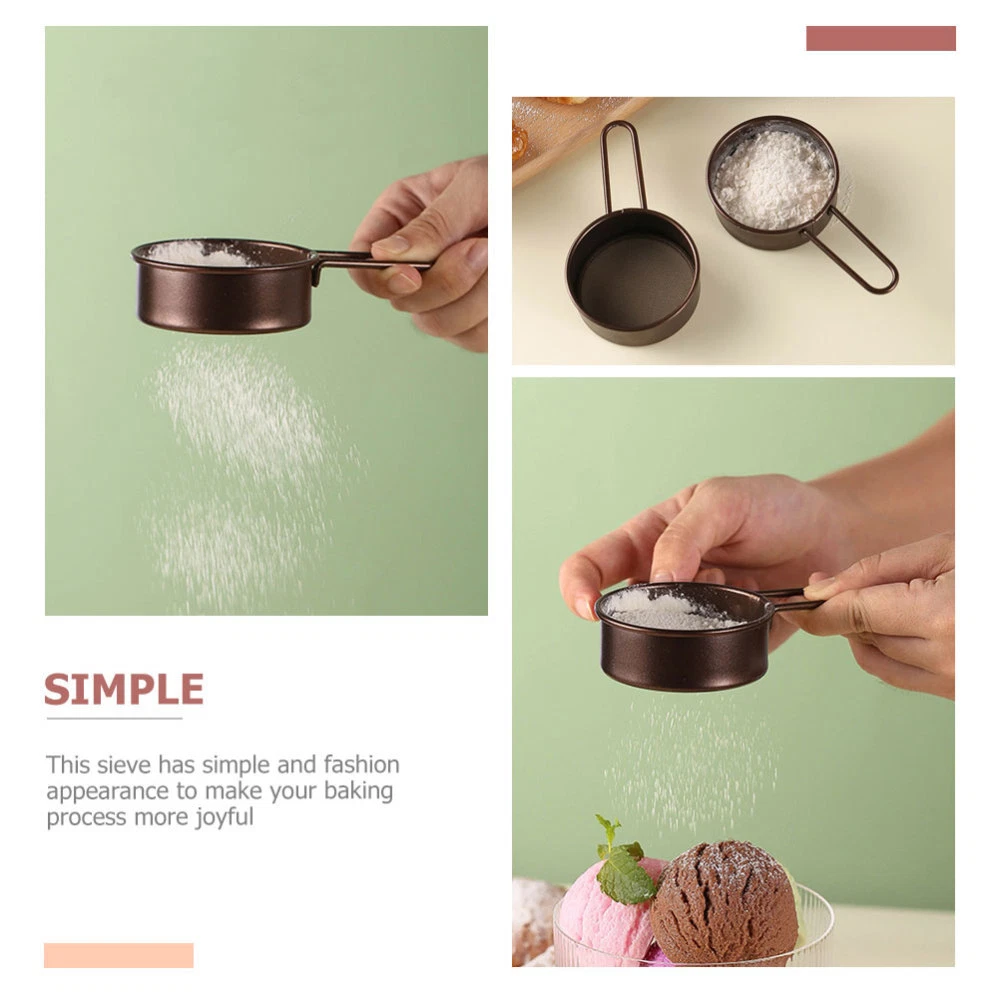 SIMPLE

This sieve has simple and fashion appearance to make your baking process more joyful