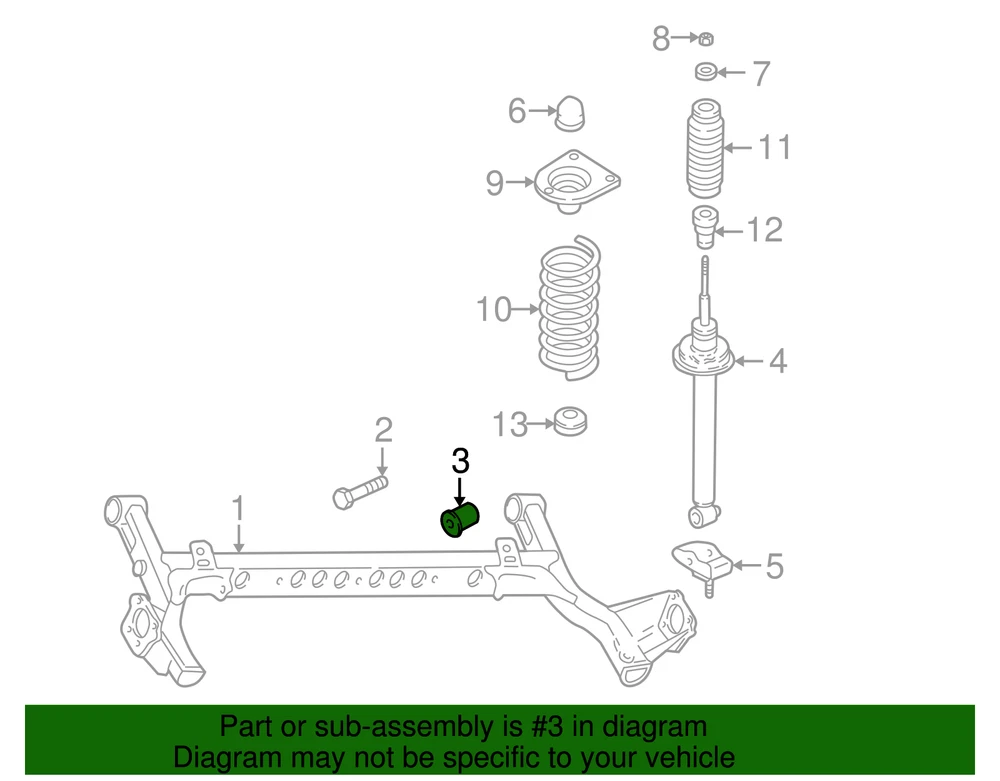 8
7
6
11
9
12
10
4
13
2
3
1
5

Part or sub-assembly is #3 in diagram
Diagram may not be specific to your vehicle