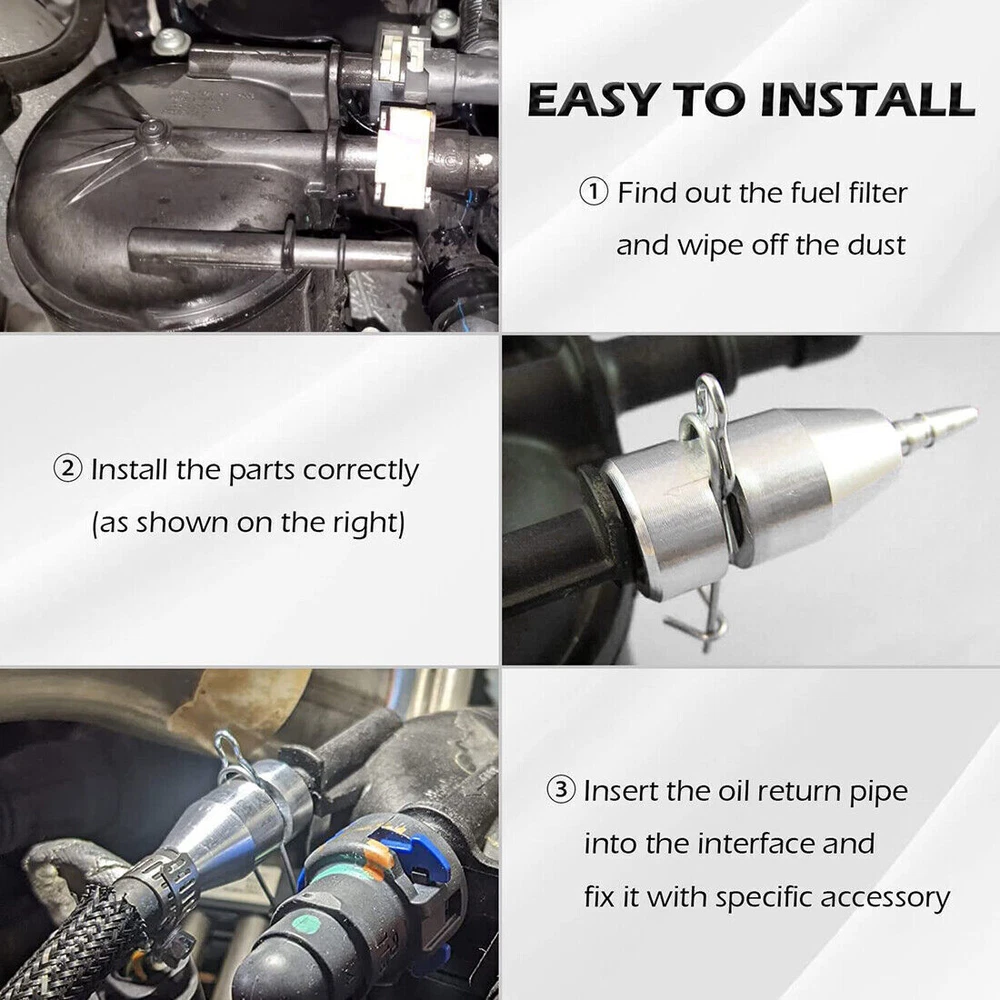 EASY TO INSTALL

① Find out the fuel filter and wipe off the dust

② Install the parts correctly (as shown on the right)

③ Insert the oil return pipe into the interface and fix it with specific accessory