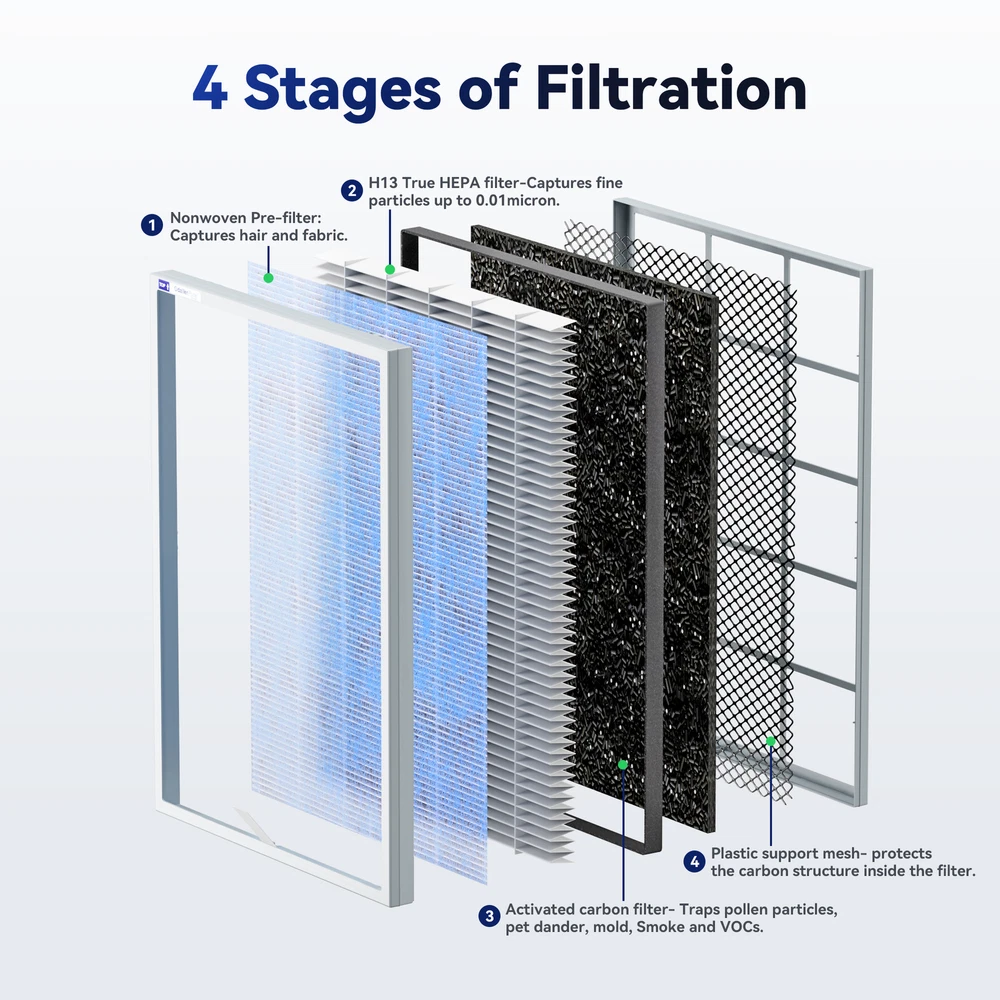 4 Stages of Filtration

1 Nonwoven Pre-filter: Captures hair and fabric.

2 H13 True HEPA filter-Captures fine particles up to 0.01micron.

3 Activated carbon filter- Traps pollen particles, pet dander, mold, Smoke and VOCs.

4 Plastic support mesh- protects the carbon structure inside the filter.