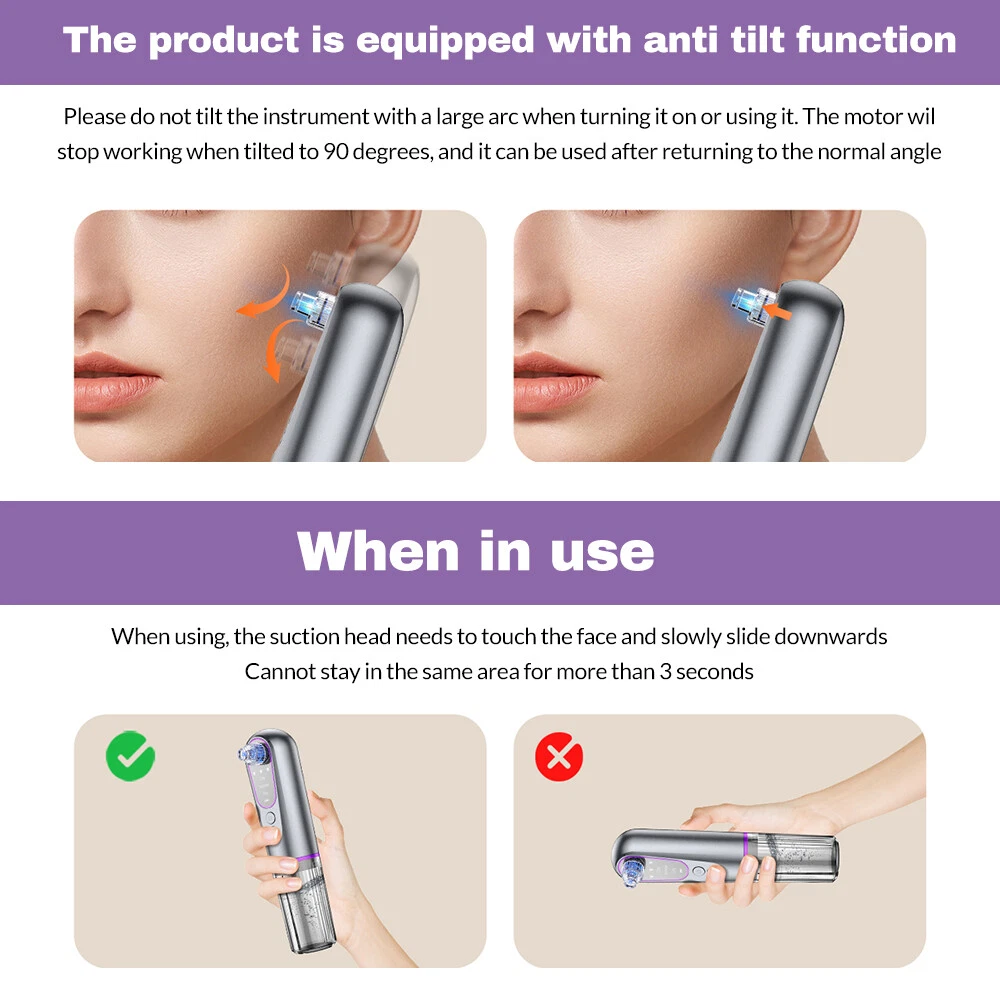 The product is equipped with anti tilt function

Please do not tilt the instrument with a large arc when turning it on or using it. The motor wil stop working when tilted to 90 degrees, and it can be used after returning to the normal angle

When in use

When using, the suction head needs to touch the face and slowly slide downwards
Cannot stay in the same area for more than 3 seconds