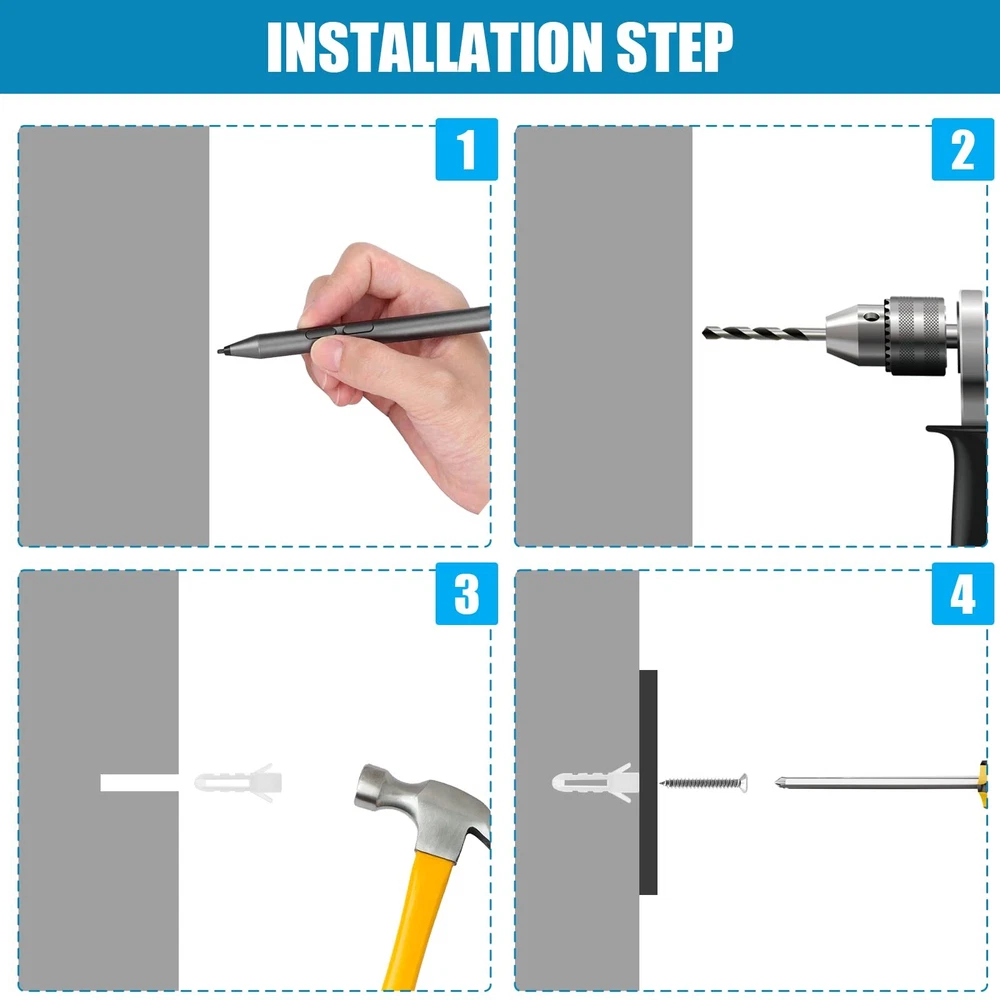 INSTALLATION STEP

1

2

3

4