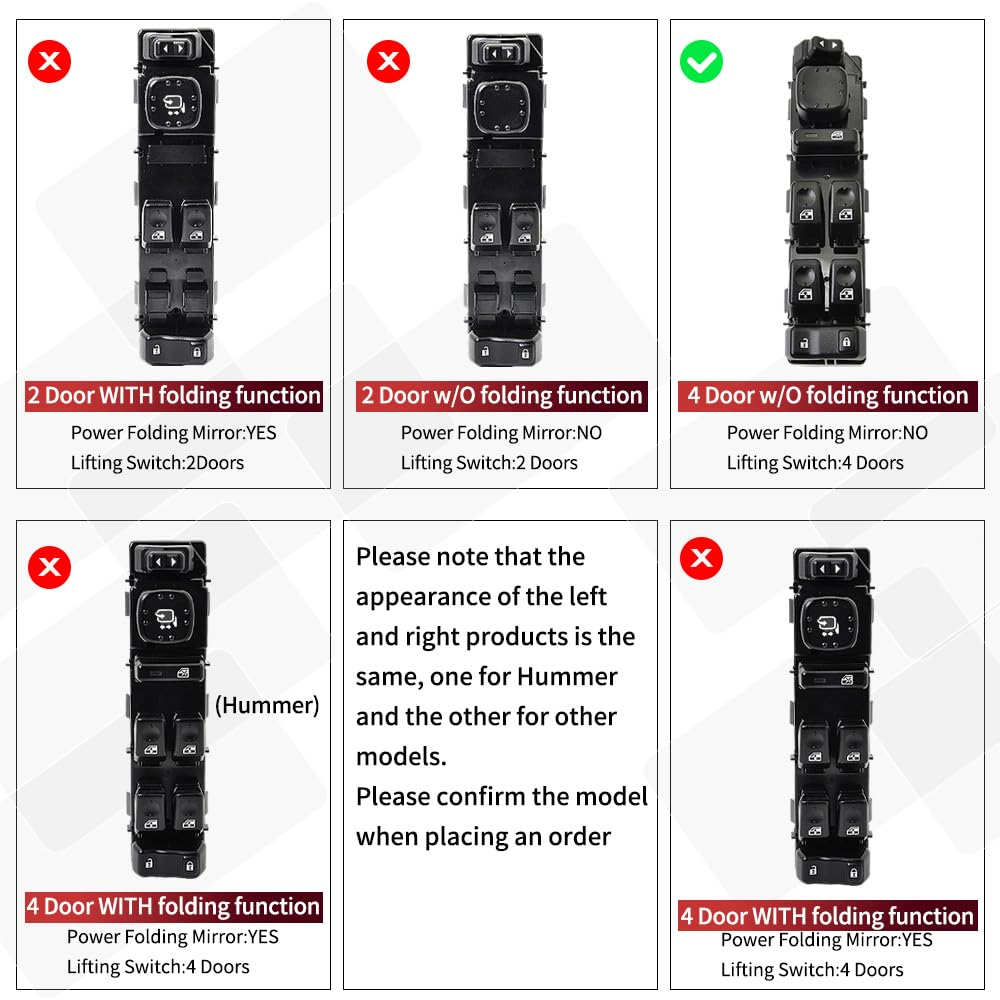 2 Door WITH folding function
Power Folding Mirror:YES
Lifting Switch:2Doors

2 Door w/O folding function
Power Folding Mirror:NO
Lifting Switch:2 Doors

4 Door w/O folding function
Power Folding Mirror:NO
Lifting Switch:4 Doors

(Hummer)

4 Door WITH folding function
Power Folding Mirror:YES
Lifting Switch:4 Doors

Please note that the appearance of the left and right products is the same, one for Hummer and the other for other models.
Please confirm the model when placing an order

4 Door WITH folding function
Power Folding Mirror:YES
Lifting Switch:4 Doors