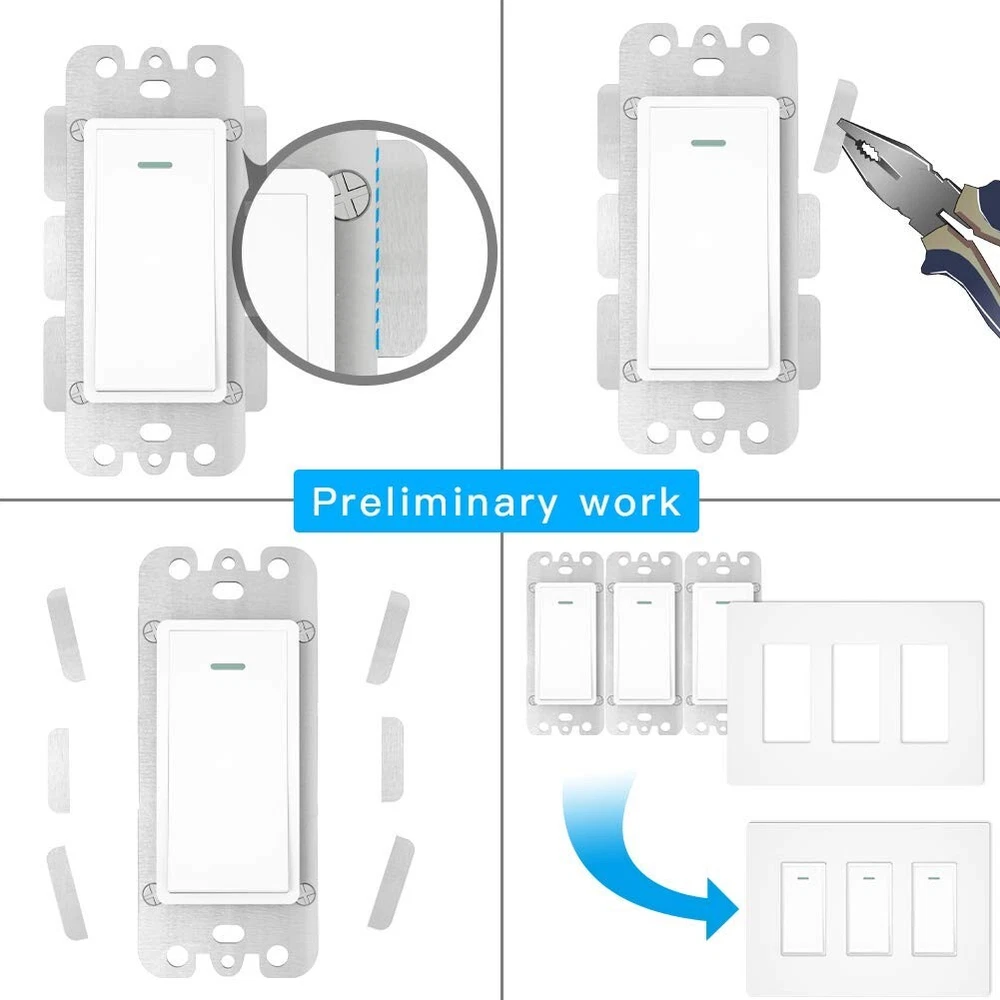 Preliminary work