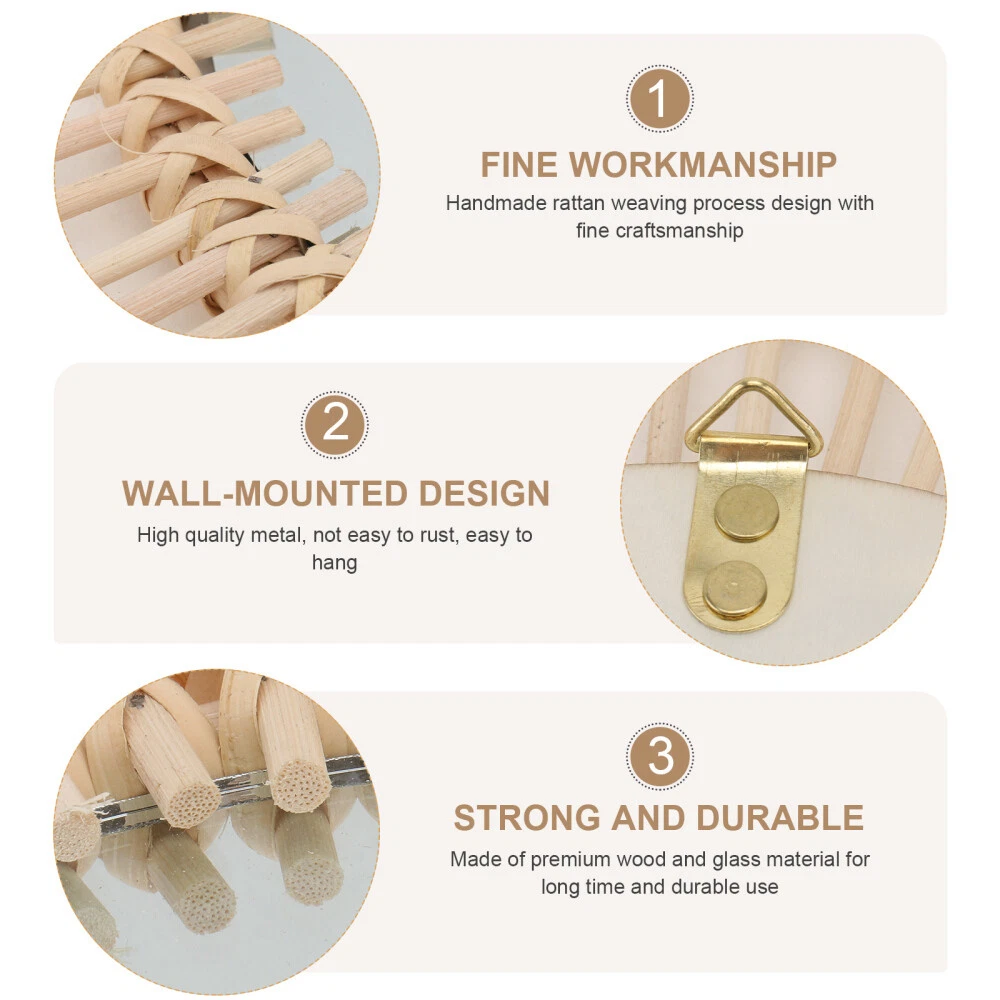 1

FINE WORKMANSHIP

Handmade rattan weaving process design with fine craftsmanship

2

WALL-MOUNTED DESIGN

High quality metal, not easy to rust, easy to hang

3

STRONG AND DURABLE

Made of premium wood and glass material for long time and durable use