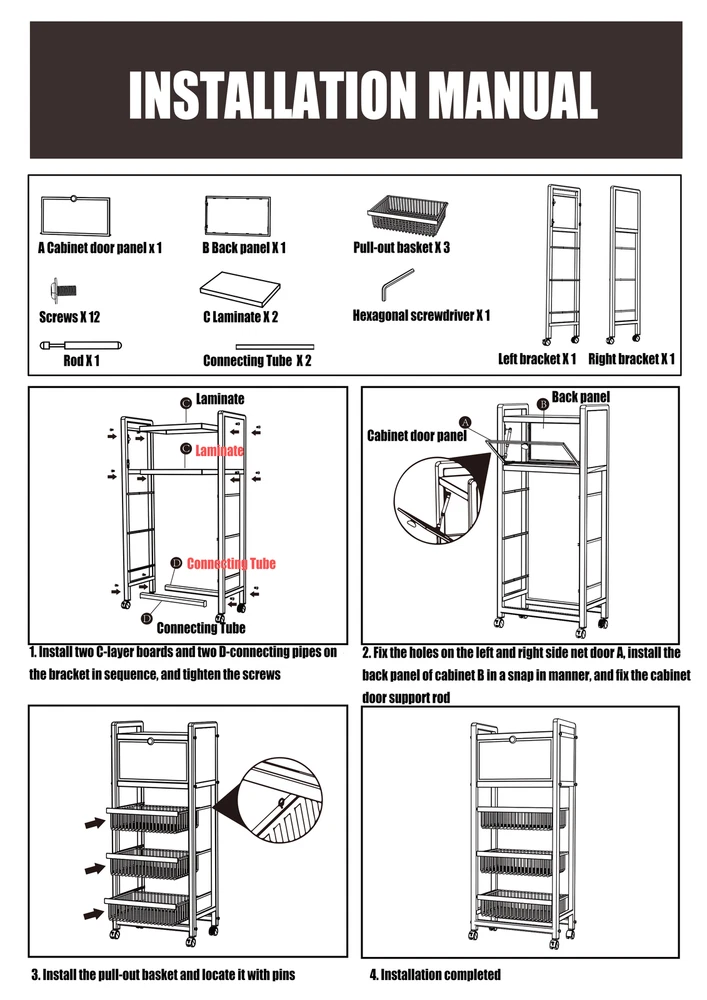 INSTALLATION MANUAL

A Cabinet door panel x 1

B Back panel X 1

Pull-out basket X 3

Screws X 12

C Laminate X 2

Hexagonal screwdriver X 1

Rod X 1

Connecting Tube X 2

Left bracket X 1

Right bracket X 1

C Laminate

C Laminate

D Connecting Tube

D Connecting Tube

1. Install two C-layer boards and two D-connecting pipes on the bracket in sequence, and tighten the screws

B Back panel

A Cabinet door panel

2. Fix the holes on the left and right side net door A, install the back panel of cabinet B in a snap in manner, and fix the cabinet door support rod

3. Install the pull-out basket and locate it with pins

4. Installation completed