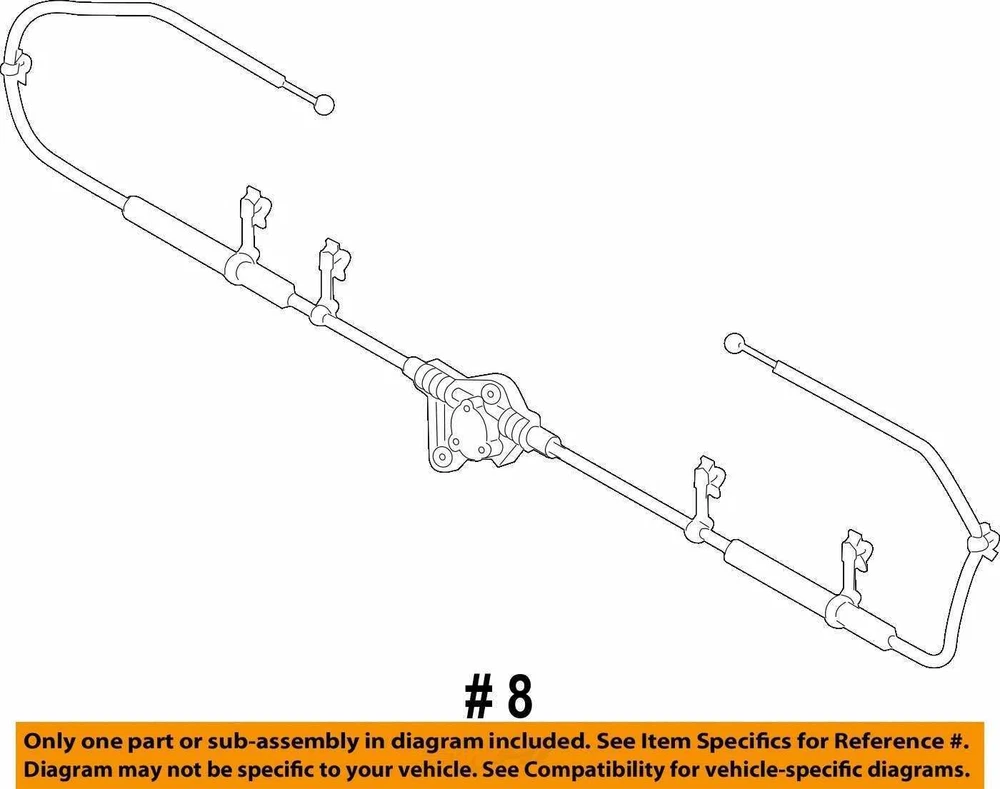 # 8

Only one part or sub-assembly in diagram included. See Item Specifics for Reference #.
Diagram may not be specific to your vehicle. See Compatibility for vehicle-specific diagrams.