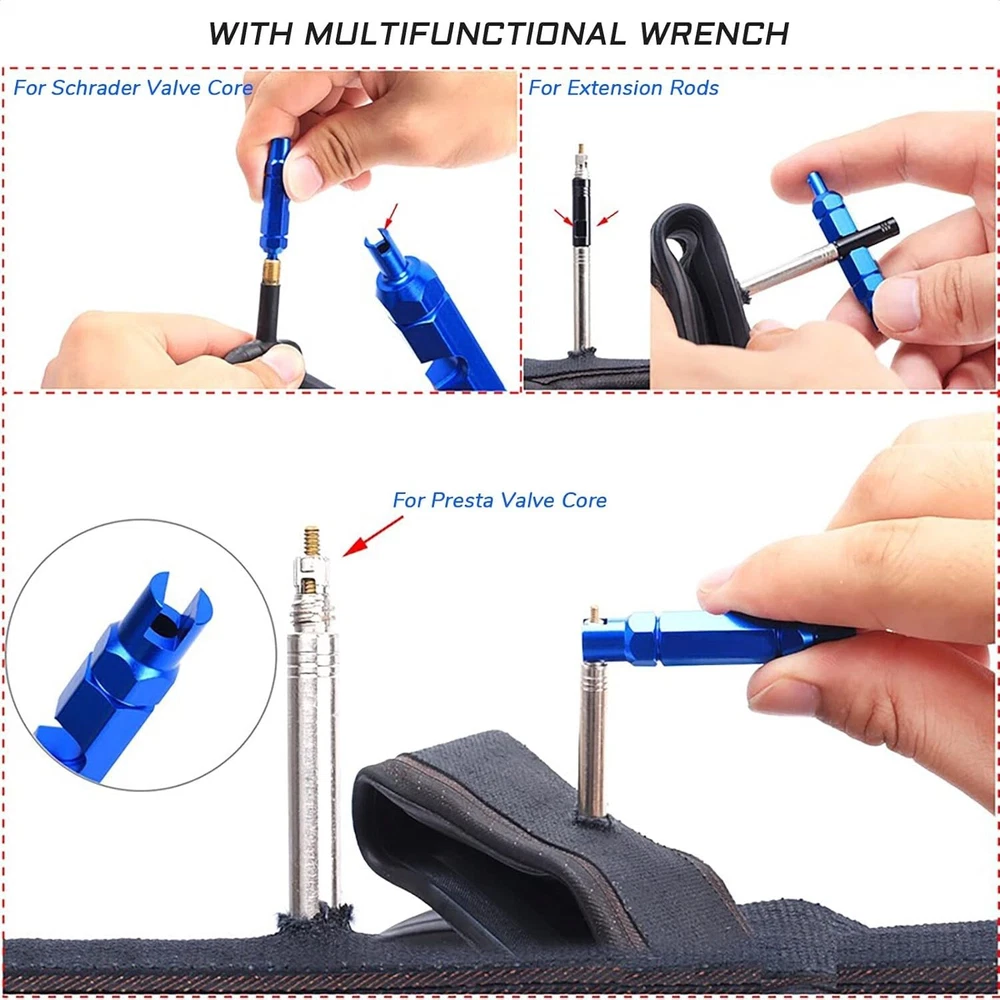 WITH MULTIFUNCTIONAL WRENCH

For Schrader Valve Core

For Extension Rods

For Presta Valve Core