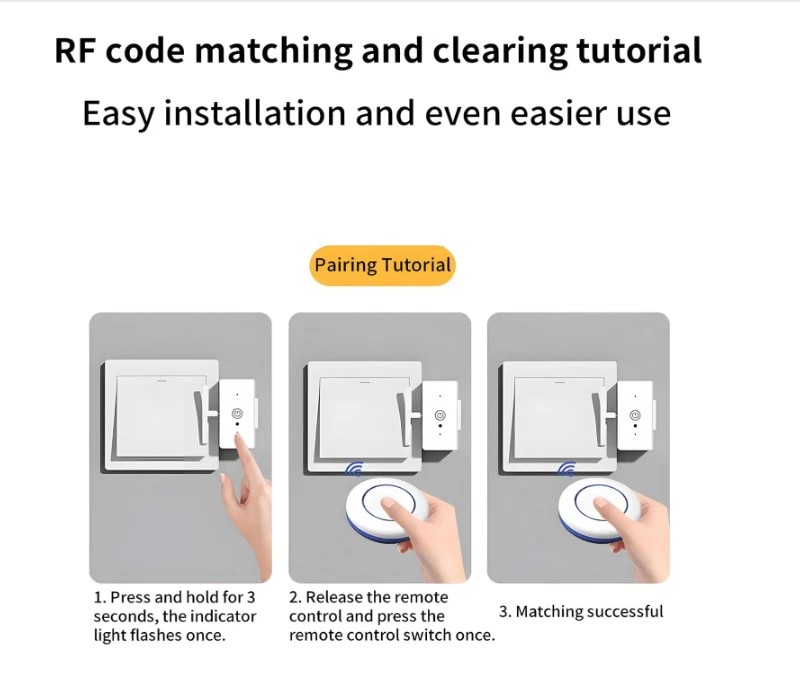 RF code matching and clearing tutorial

Easy installation and even easier use

Pairing Tutorial

1. Press and hold for 3 seconds, the indicator light flashes once.

2. Release the remote control and press the remote control switch once.

3. Matching successful