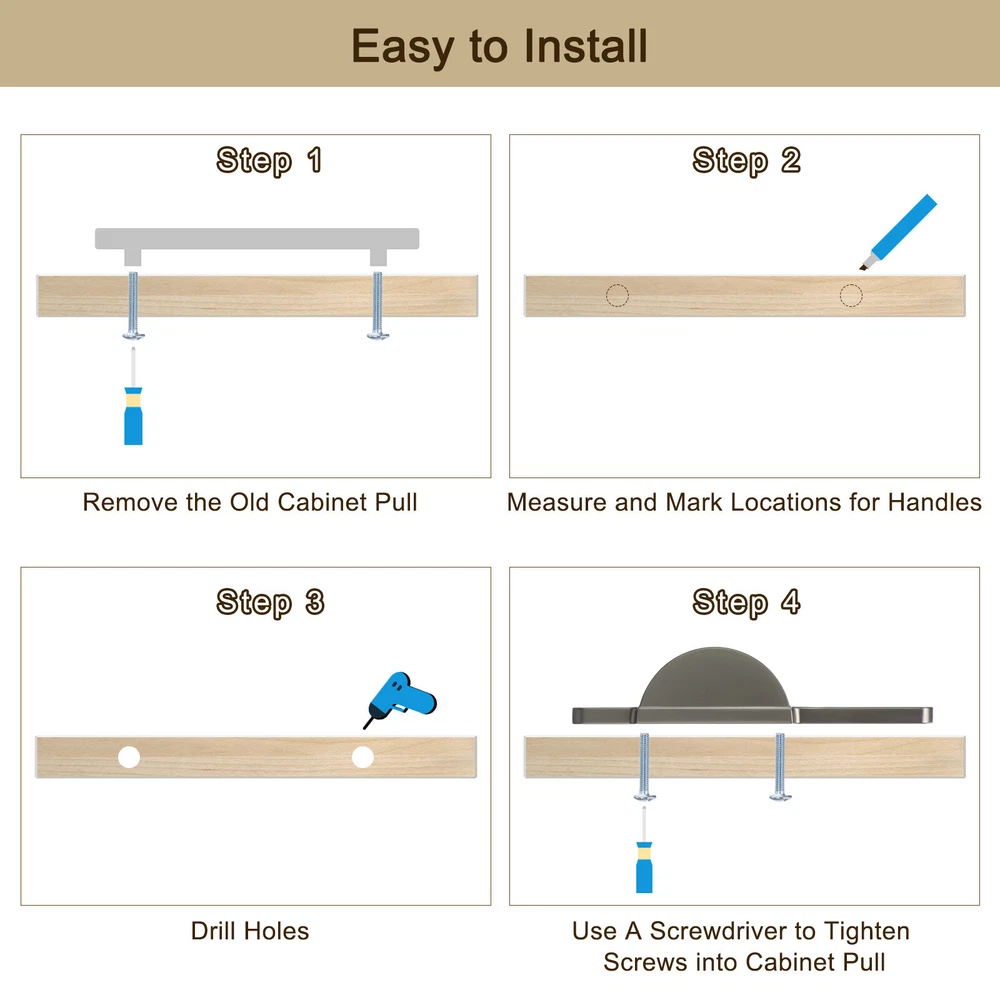 Easy to Install

Step 1

Remove the Old Cabinet Pull

Step 2

Measure and Mark Locations for Handles

Step 3

Drill Holes

Step 4

Use A Screwdriver to Tighten Screws into Cabinet Pull