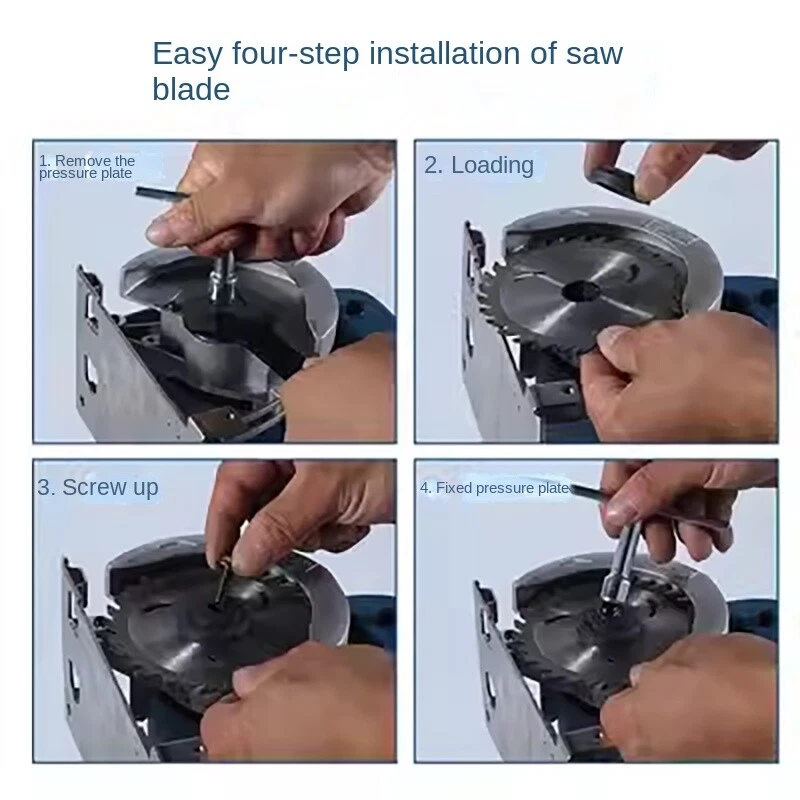 Easy four-step installation of saw blade

1. Remove the pressure plate

2. Loading

3. Screw up

4. Fixed pressure plate