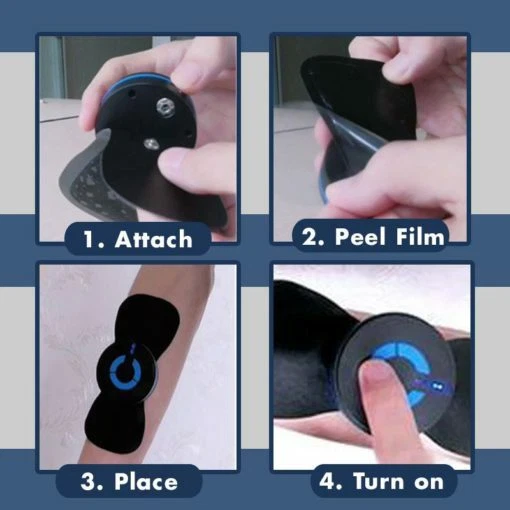 1. Attach

2. Peel Film

3. Place

4. Turn on