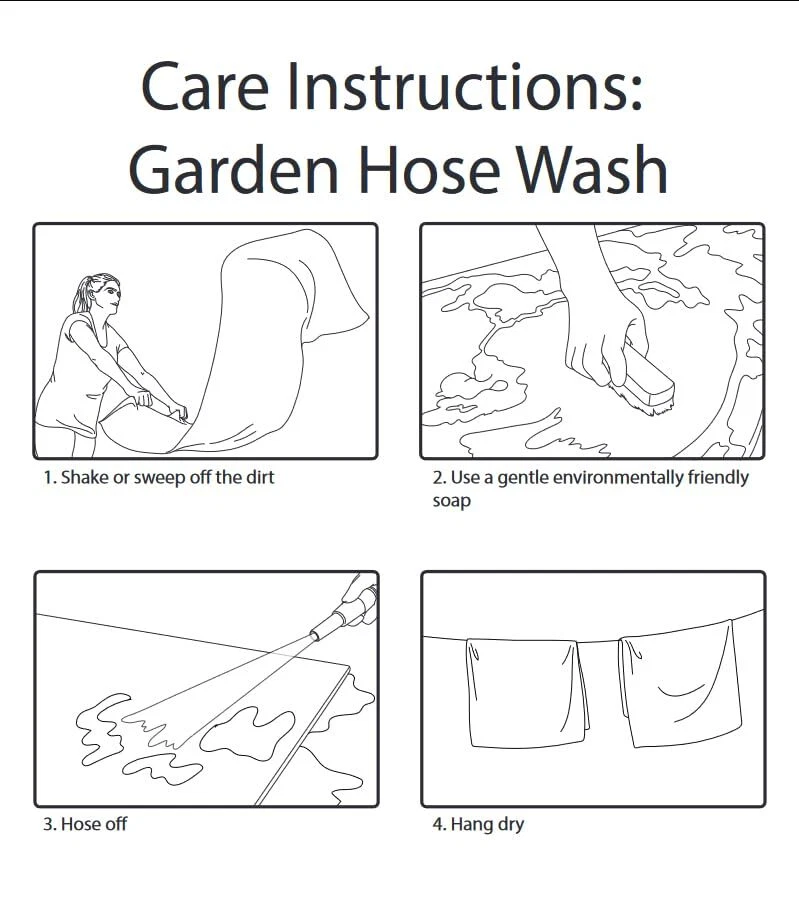 Care Instructions:
Garden Hose Wash

1. Shake or sweep off the dirt

2. Use a gentle environmentally friendly soap

3. Hose off

4. Hang dry