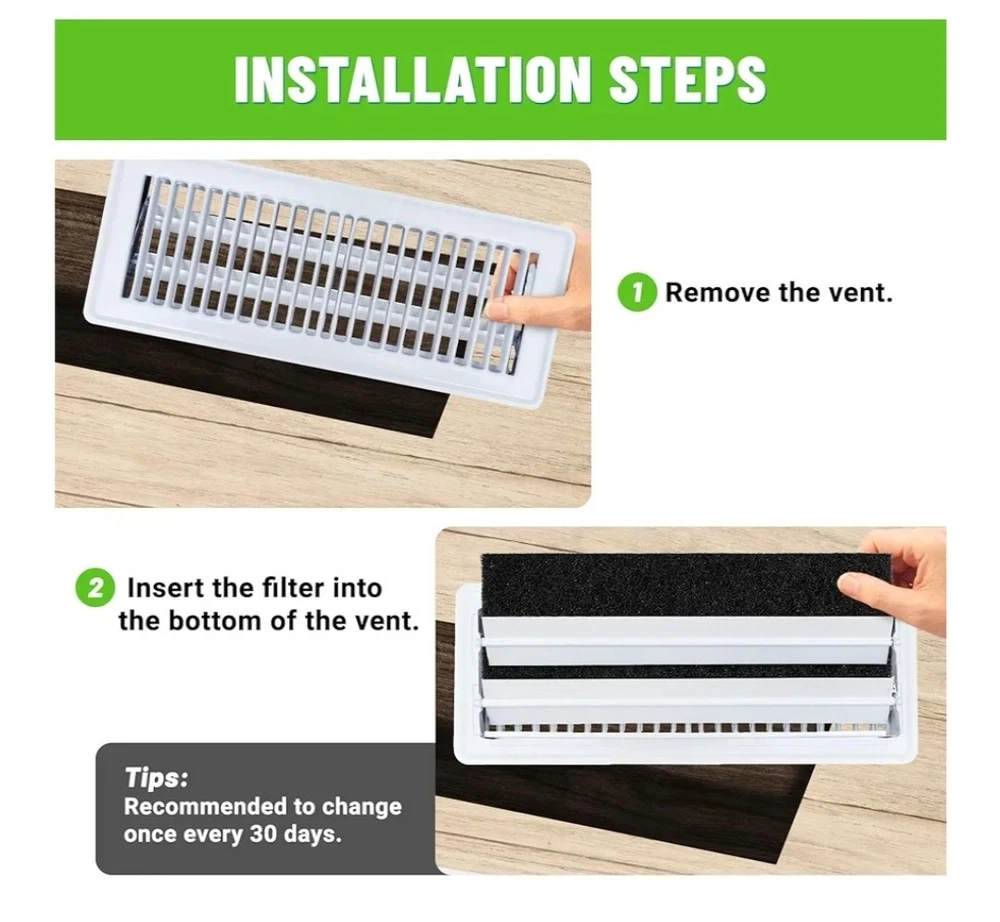 INSTALLATION STEPS

1 Remove the vent.

2 Insert the filter into the bottom of the vent.

Tips:
Recommended to change once every 30 days.