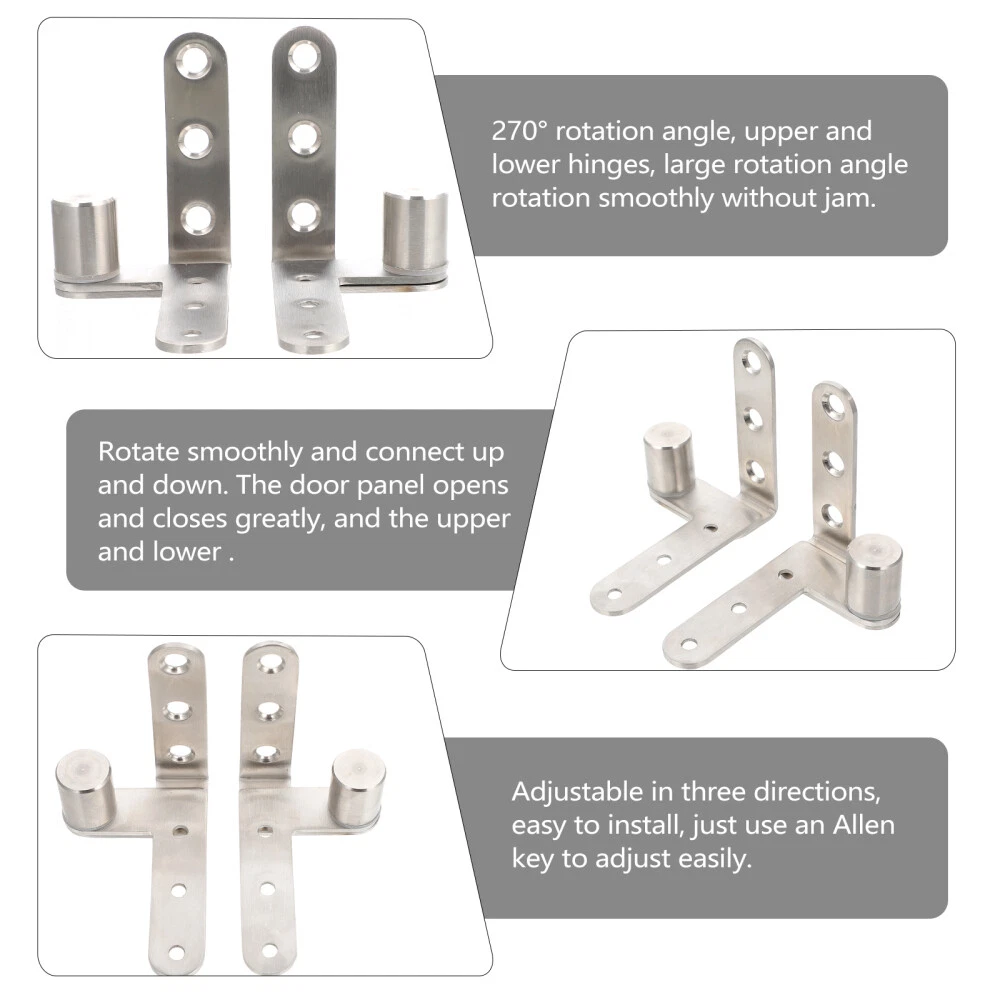 270° rotation angle, upper and lower hinges, large rotation angle rotation smoothly without jam.

Rotate smoothly and connect up and down. The door panel opens and closes greatly, and the upper and lower .

Adjustable in three directions, easy to install, just use an Allen key to adjust easily.