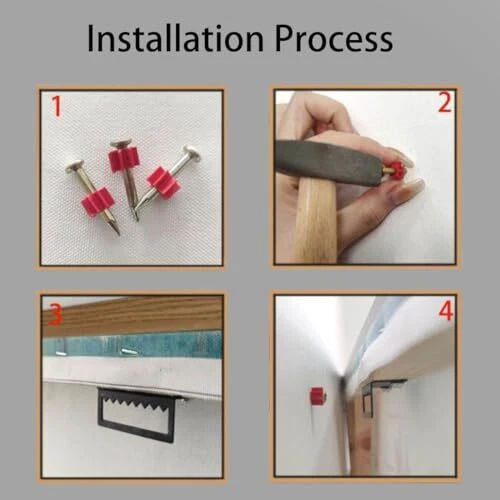 Installation Process

1

2

3

4