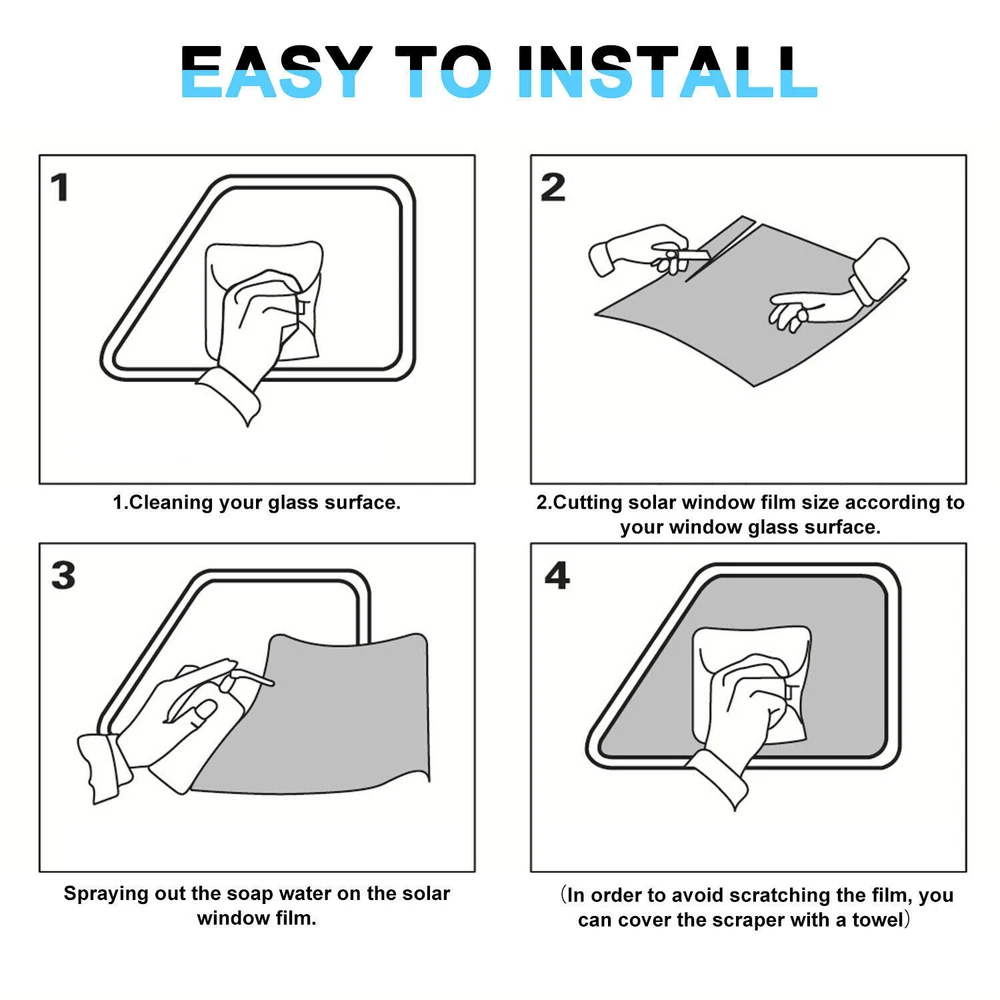 EASY TO INSTALL

1

1.Cleaning your glass surface.

2

2.Cutting solar window film size according to your window glass surface.

3

Spraying out the soap water on the solar window film.

4

（In order to avoid scratching the film, you can cover the scraper with a towel）