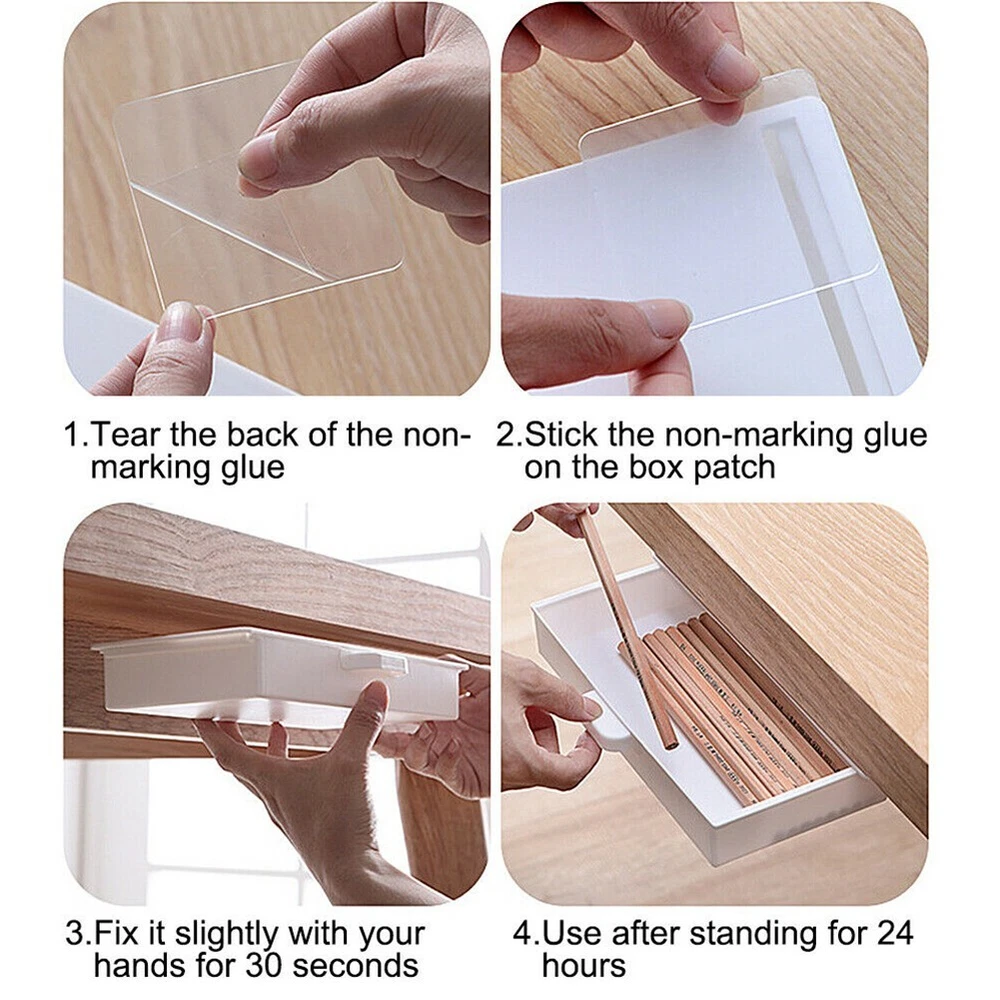 1.Tear the back of the non-marking glue

2.Stick the non-marking glue on the box patch

3.Fix it slightly with your hands for 30 seconds

4.Use after standing for 24 hours