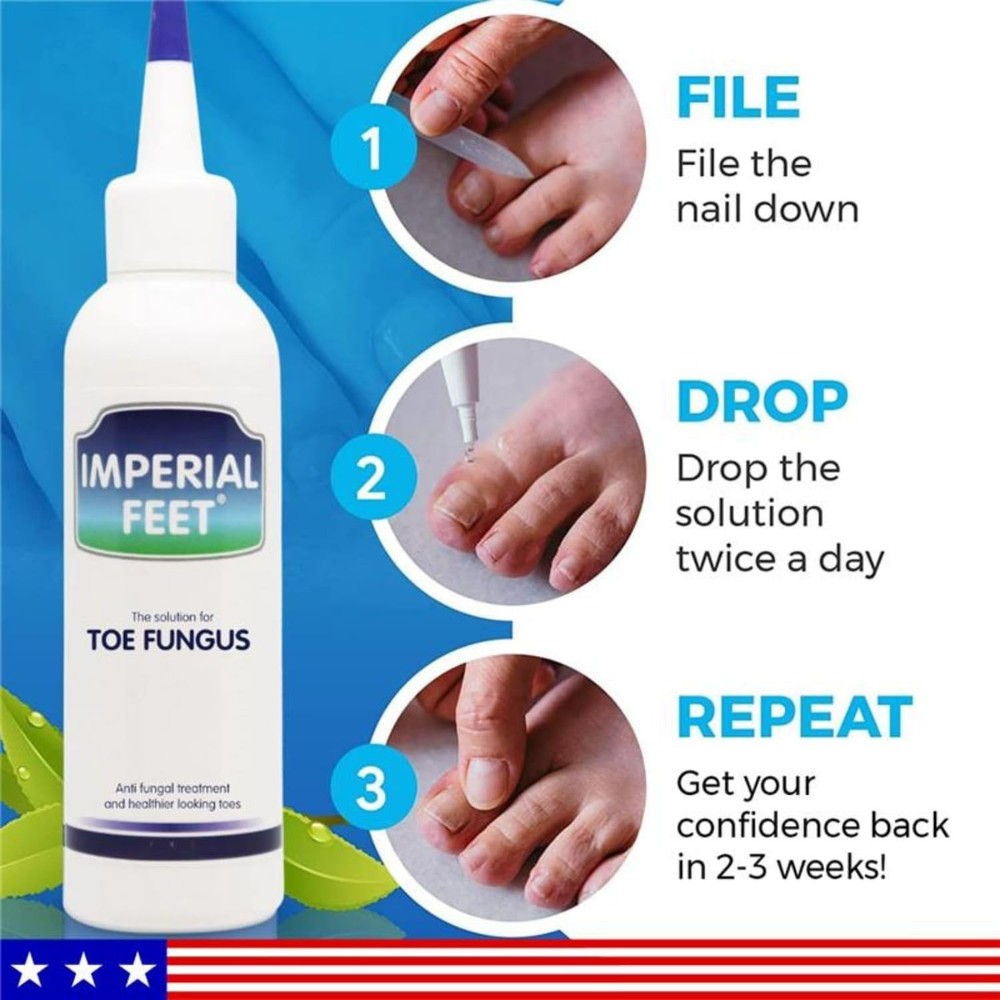 IMPERIAL FEET®

The solution for
TOE FUNGUS

Anti fungal treatment and healthier looking toes

1

FILE
File the nail down

2

DROP
Drop the solution twice a day

3

REPEAT
Get your confidence back in 2-3 weeks!