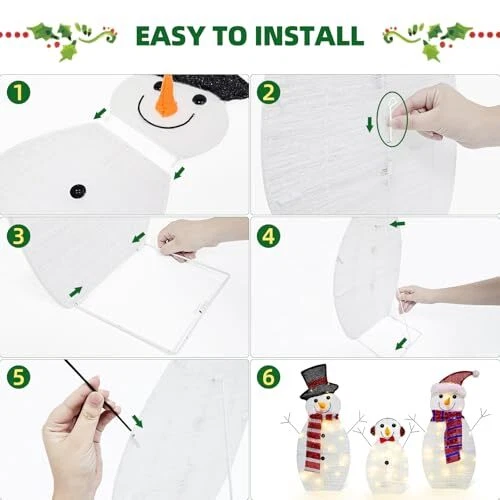 EASY TO INSTALL

1

2

3

4

5

6