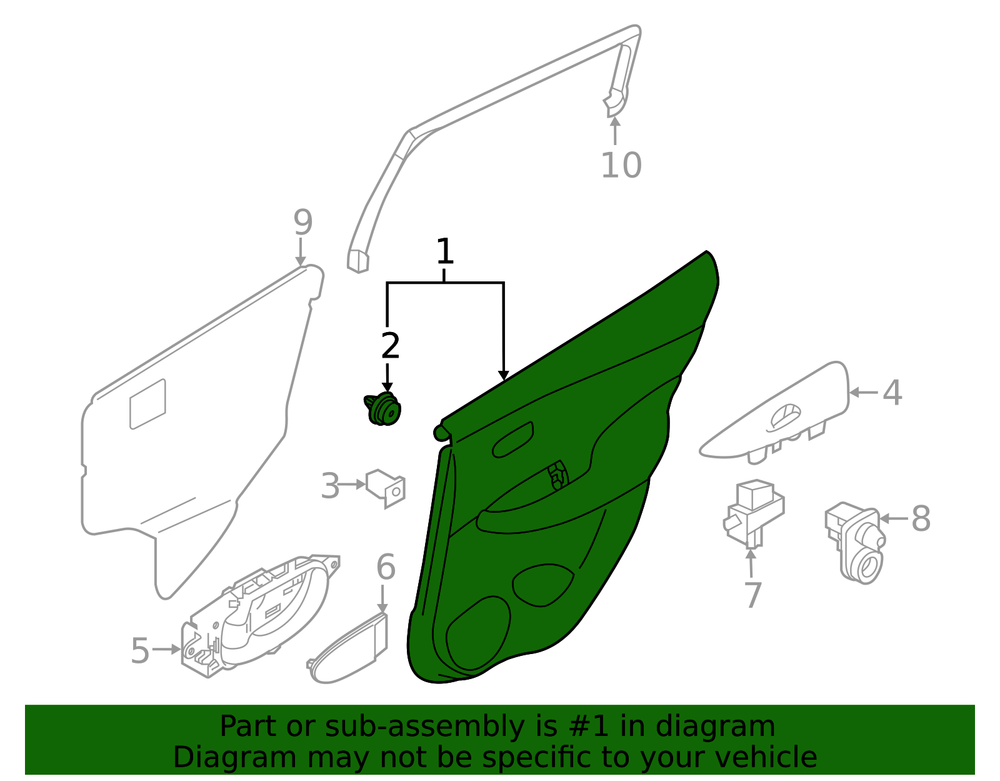 10
9
1
2
4
3
8
7
6
5
Part or sub-assembly is #1 in diagram
Diagram may not be specific to your vehicle