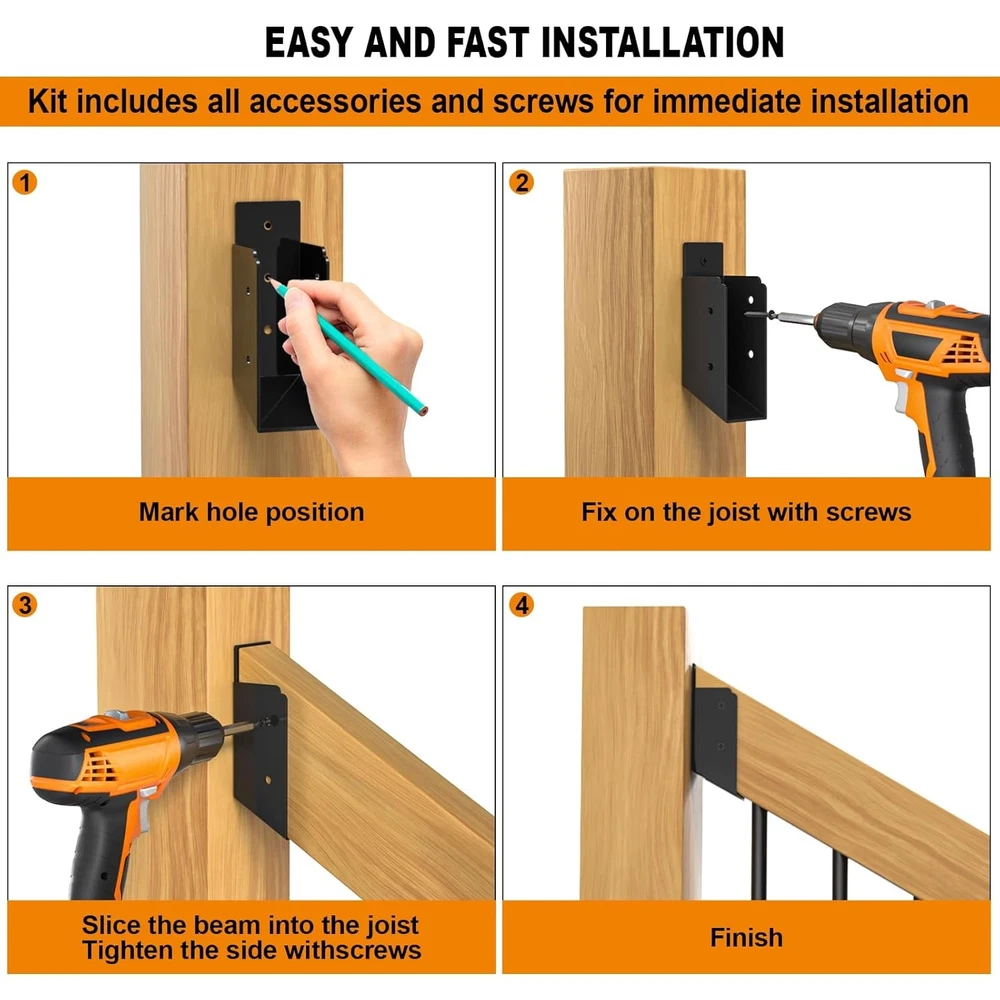 EASY AND FAST INSTALLATION

Kit includes all accessories and screws for immediate installation

1

Mark hole position

2

Fix on the joist with screws

3

Slice the beam into the joist
Tighten the side withscrews

4

Finish