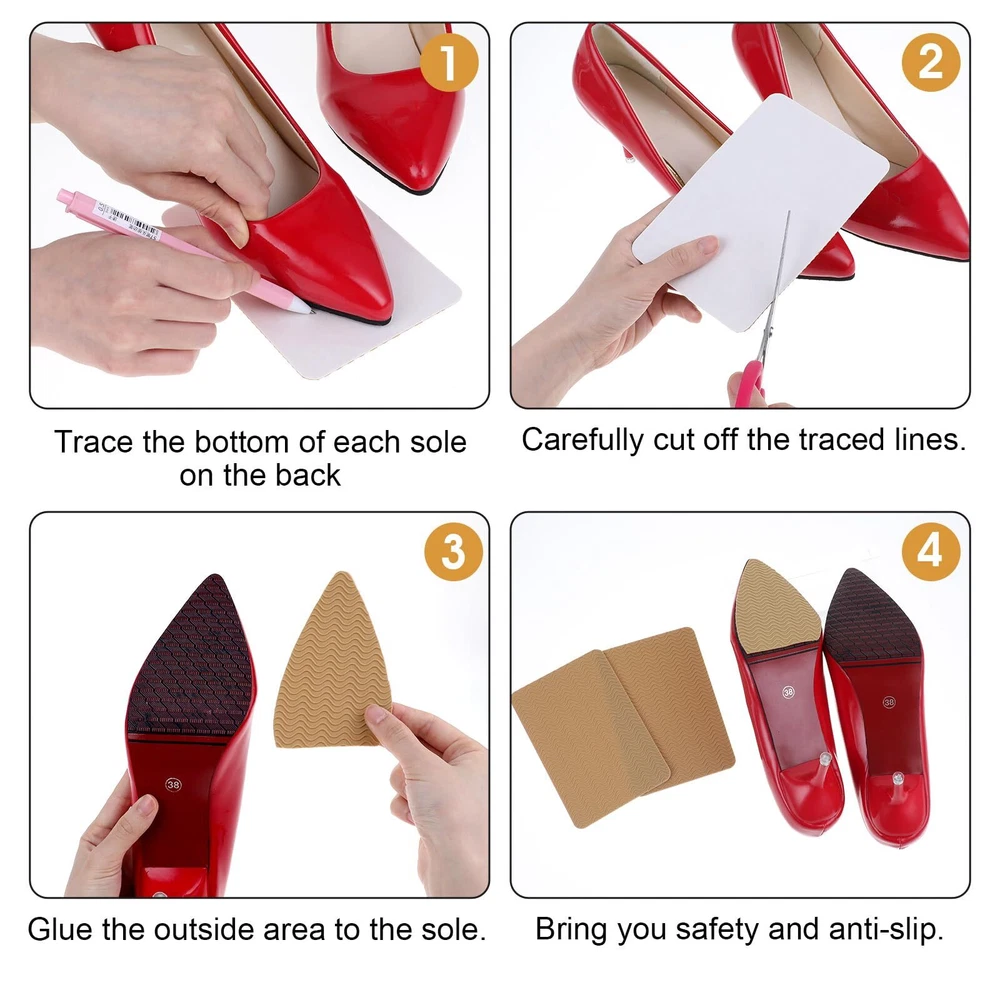 1

Trace the bottom of each sole on the back

2

Carefully cut off the traced lines.

3

38

Glue the outside area to the sole.

4

38

38

Bring you safety and anti-slip.