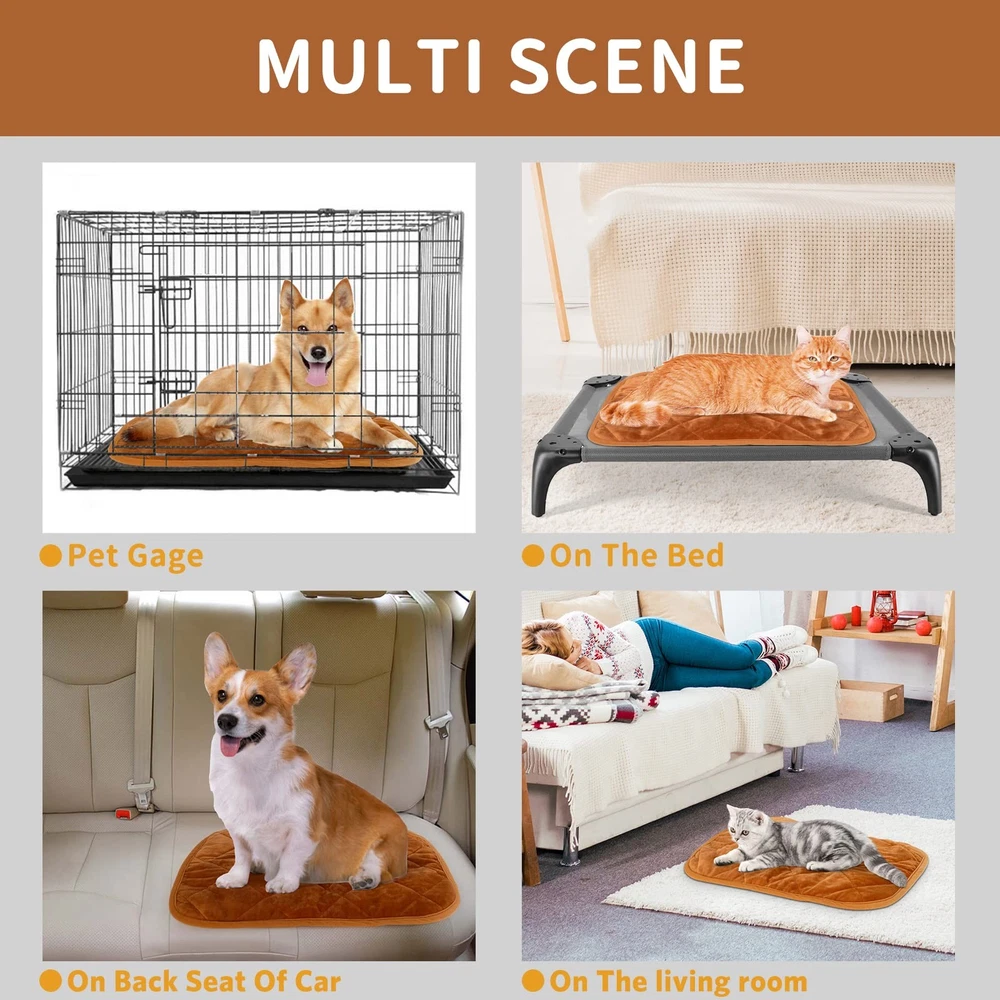 MULTI SCENE

Pet Gage

On The Bed

On Back Seat Of Car

On The living room