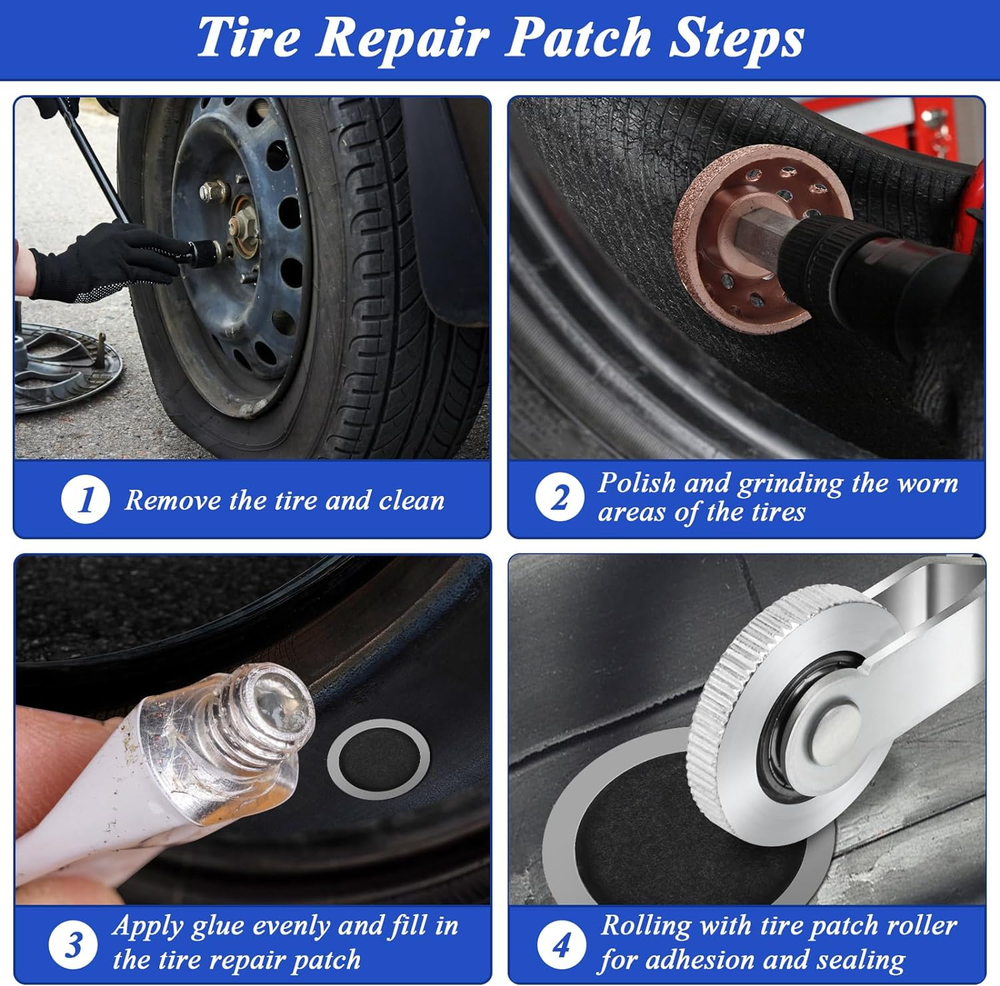 Tire Repair Patch Steps

1 Remove the tire and clean

2 Polish and grinding the worn areas of the tires

3 Apply glue evenly and fill in the tire repair patch

4 Rolling with tire patch roller for adhesion and sealing