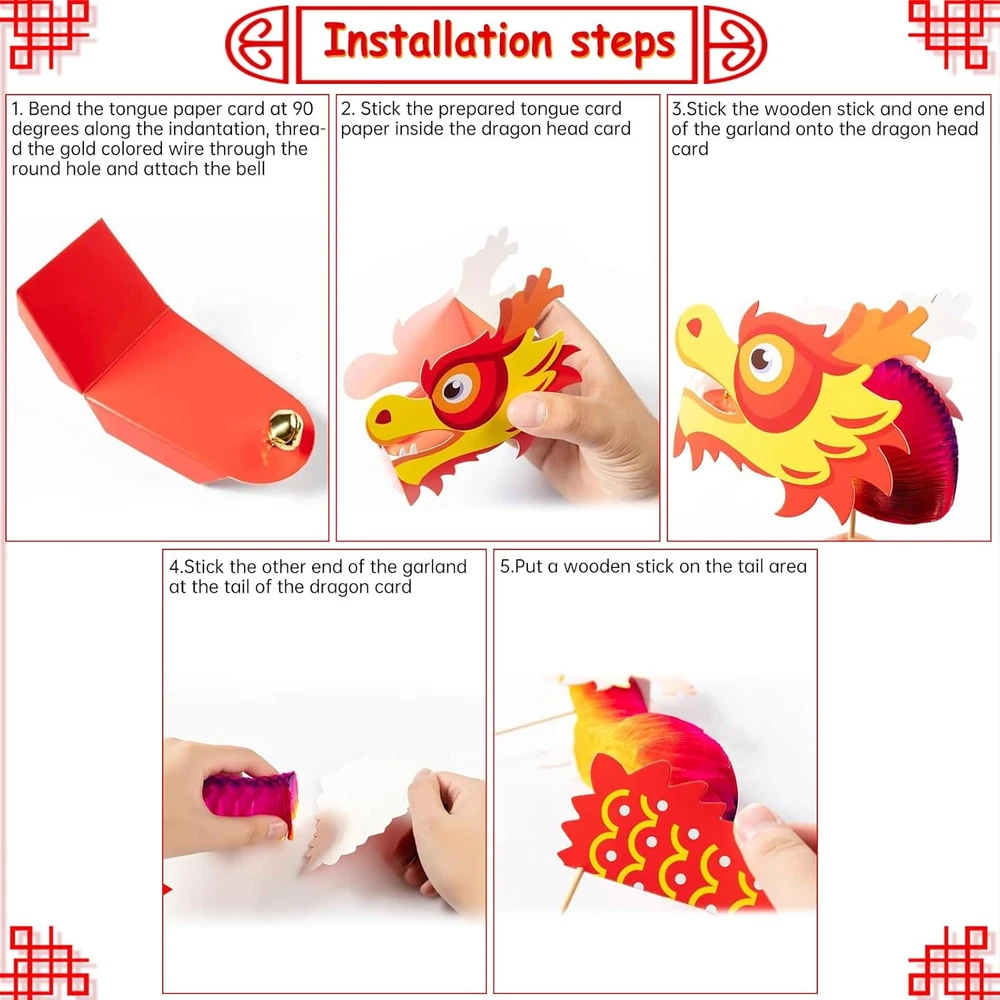 Installation steps

1. Bend the tongue paper card at 90 degrees along the indantation, thread the gold colored wire through the round hole and attach the bell

2. Stick the prepared tongue card paper inside the dragon head card

3.Stick the wooden stick and one end of the garland onto the dragon head card

4.Stick the other end of the garland at the tail of the dragon card

5.Put a wooden stick on the tail area