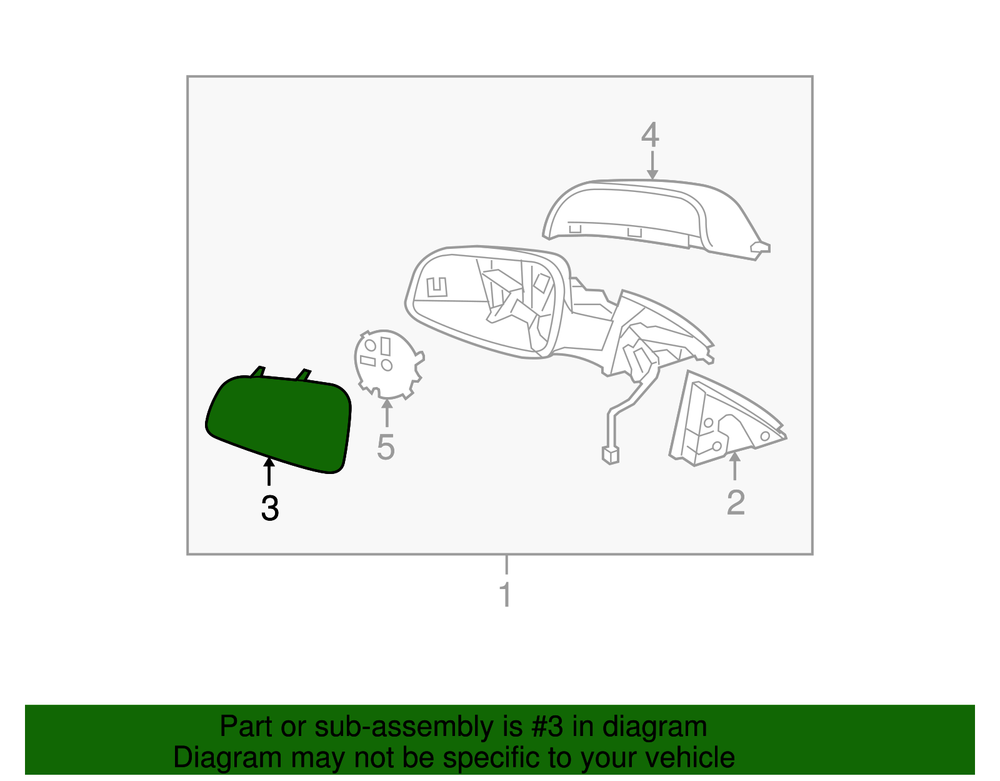 4

5

3

2

1

Part or sub-assembly is #3 in diagram
Diagram may not be specific to your vehicle