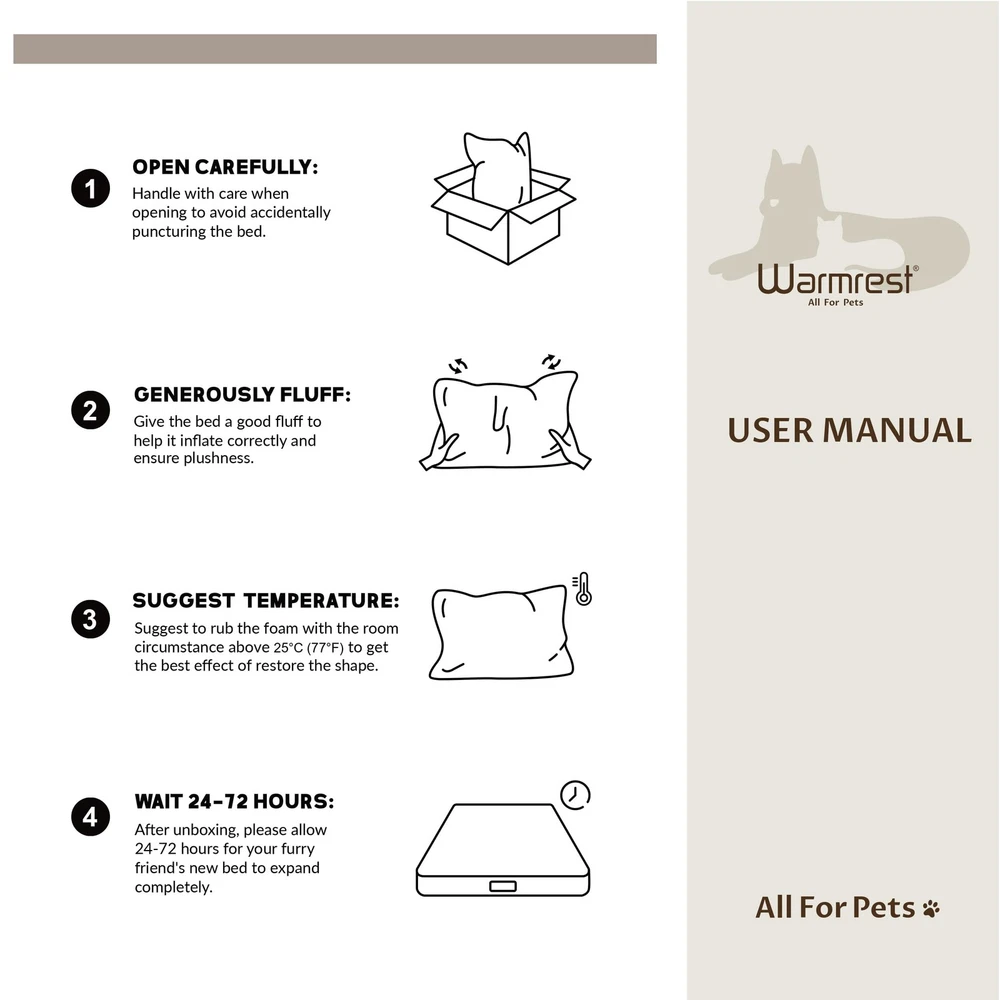 1 OPEN CAREFULLY:
Handle with care when opening to avoid accidentally puncturing the bed.

2 GENEROUSLY FLUFF:
Give the bed a good fluff to help it inflate correctly and ensure plushness.

3 SUGGEST TEMPERATURE:
Suggest to rub the foam with the room circumstance above 25°C (77°F) to get the best effect of restore the shape.

4 WAIT 24-72 HOURS:
After unboxing, please allow 24-72 hours for your furry friend's new bed to expand completely.

Warmrest®
All For Pets

USER MANUAL

All For Pets