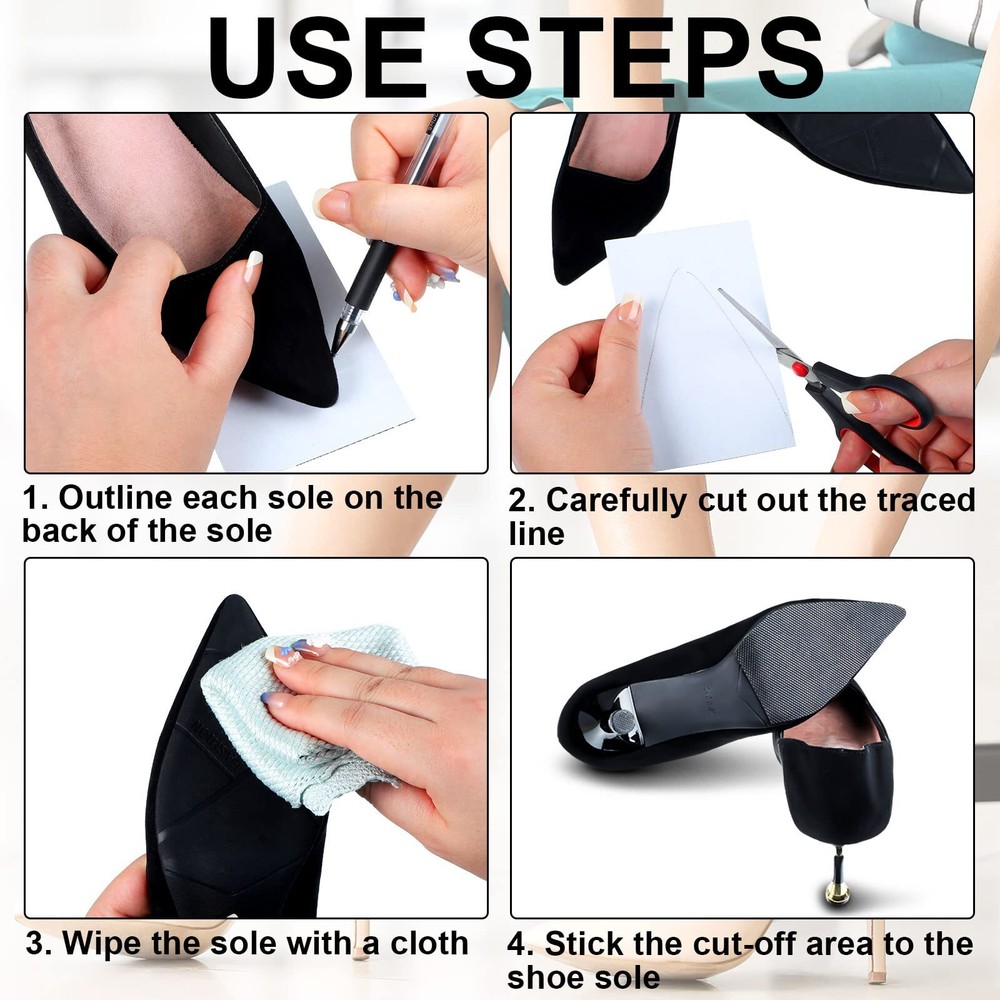 USE STEPS

1. Outline each sole on the back of the sole

2. Carefully cut out the traced line

3. Wipe the sole with a cloth

4. Stick the cut-off area to the shoe sole