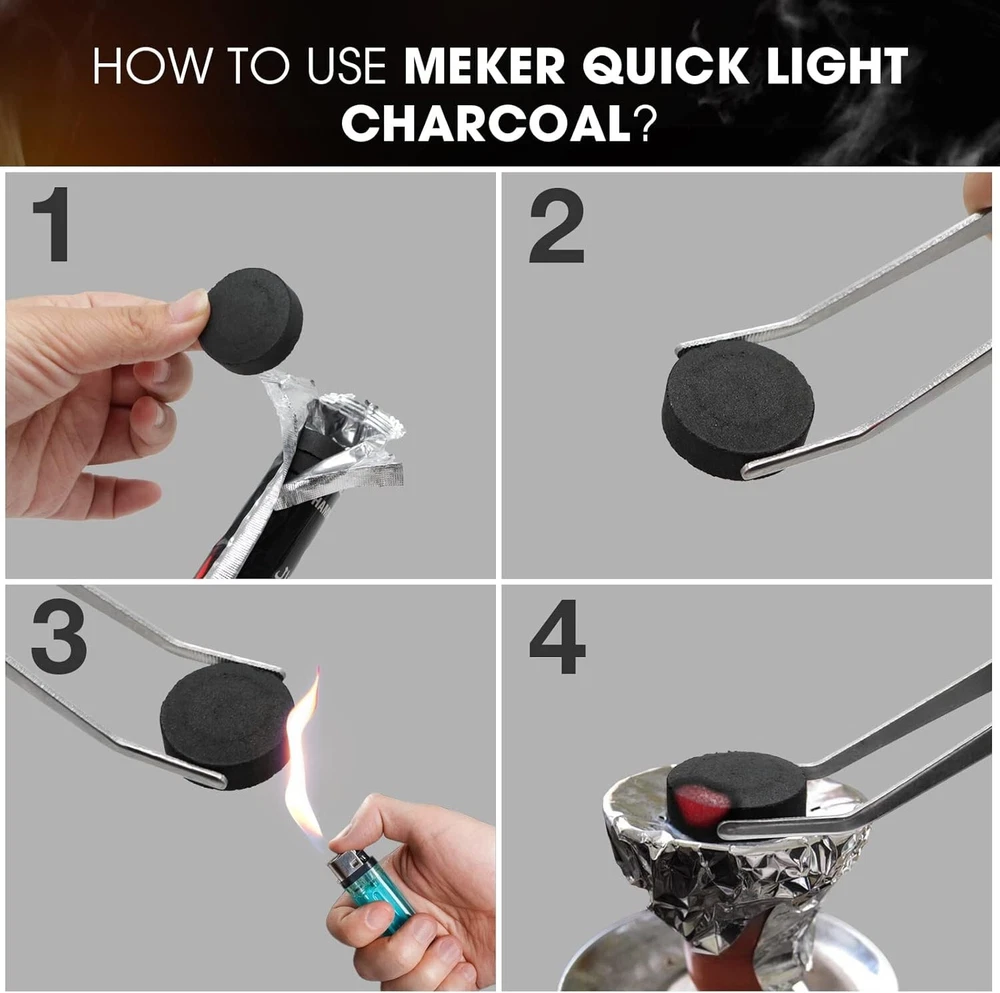 HOW TO USE MEKER QUICK LIGHT CHARCOAL?

1

2

3

4