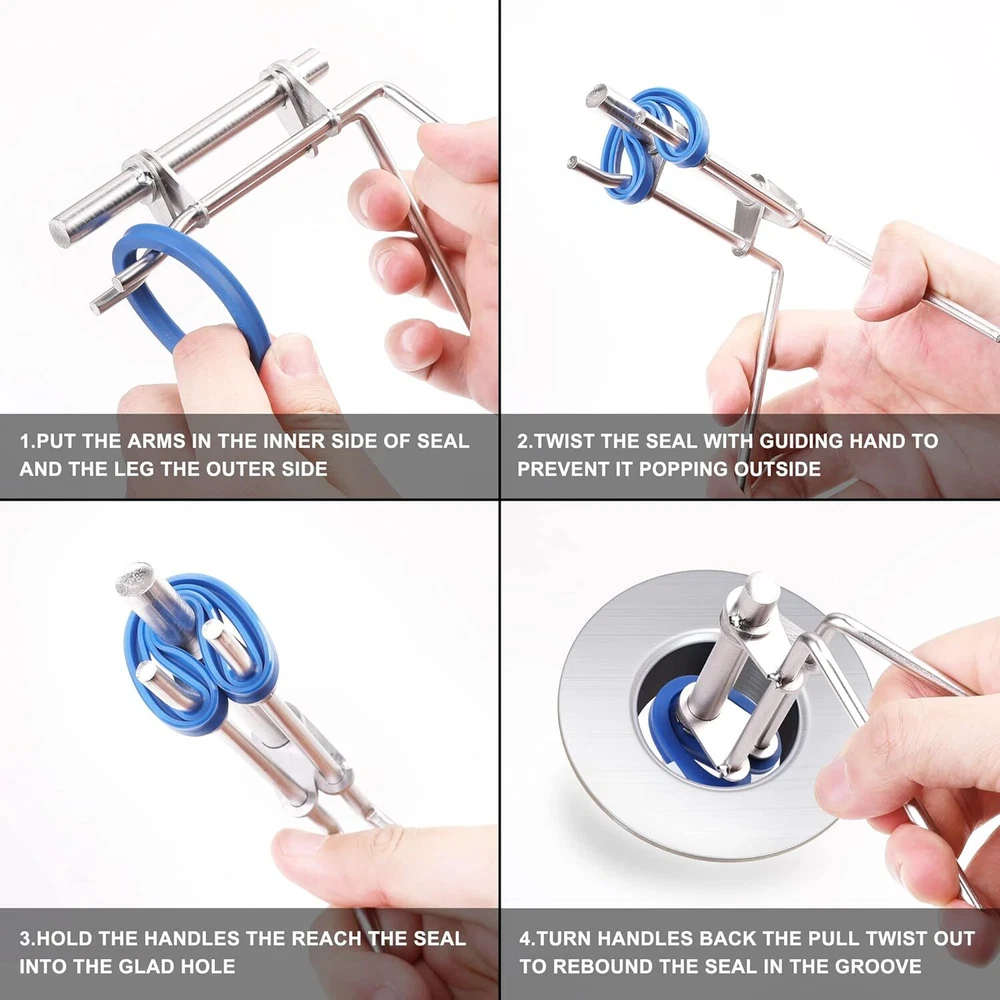 1.PUT THE ARMS IN THE INNER SIDE OF SEAL AND THE LEG THE OUTER SIDE

2.TWIST THE SEAL WITH GUIDING HAND TO PREVENT IT POPPING OUTSIDE

3.HOLD THE HANDLES THE REACH THE SEAL INTO THE GLAD HOLE

4.TURN HANDLES BACK THE PULL TWIST OUT TO REBOUND THE SEAL IN THE GROOVE