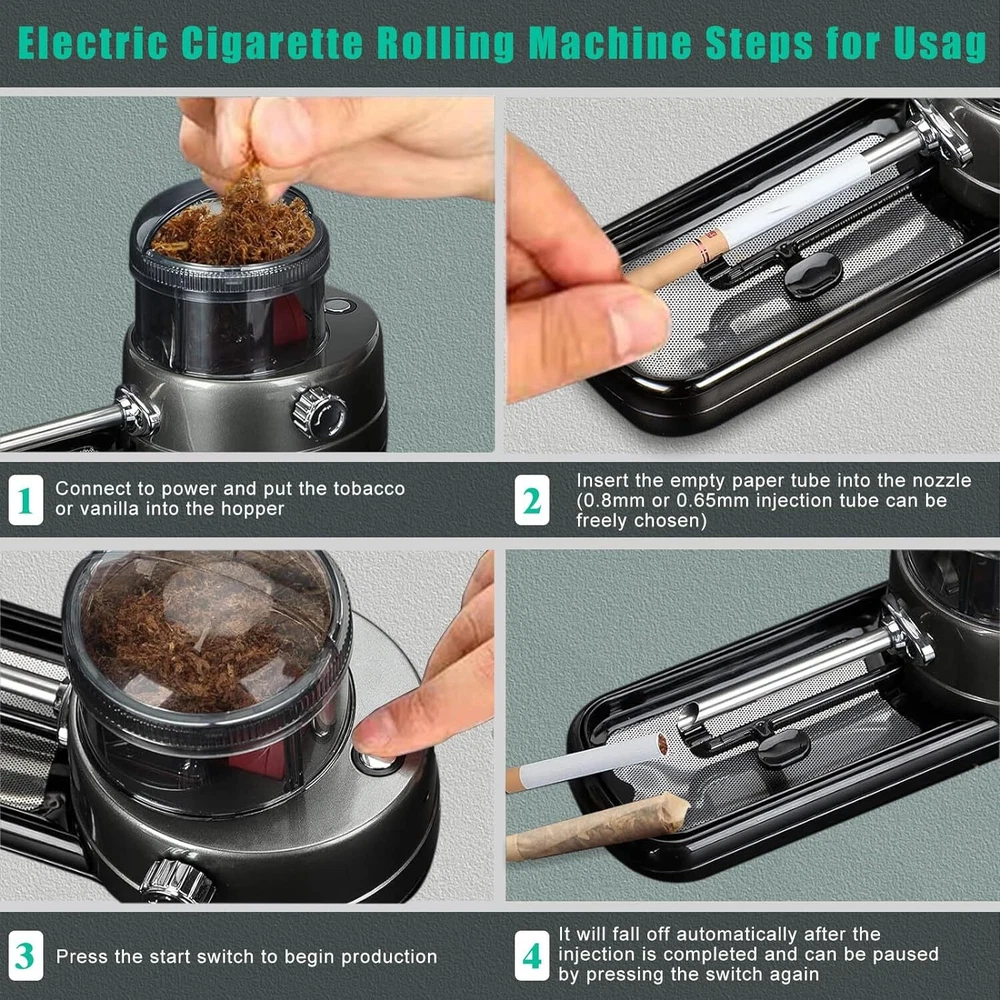 Electric Cigarette Rolling Machine Steps for Usag

1 Connect to power and put the tobacco or vanilla into the hopper

2 Insert the empty paper tube into the nozzle (0.8mm or 0.65mm injection tube can be freely chosen)

3 Press the start switch to begin production

4 It will fall off automatically after the injection is completed and can be paused by pressing the switch again