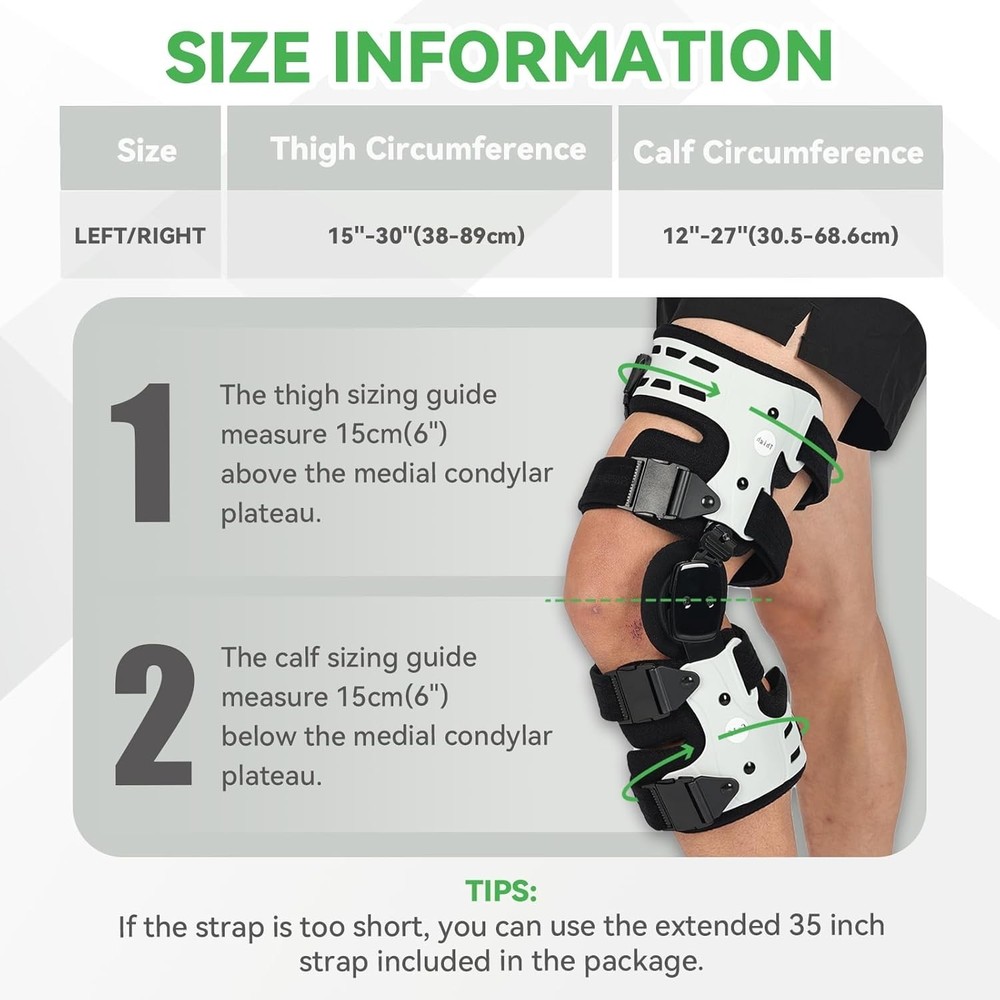 SIZE INFORMATION

| Size | Thigh Circumference | Calf Circumference |
|---|---|---|
| LEFT/RIGHT | 15"-30"(38-89cm) | 12"-27"(30.5-68.6cm) |

1 The thigh sizing guide measure 15cm(6") above the medial condylar plateau.

2 The calf sizing guide measure 15cm(6") below the medial condylar plateau.

TIPS:
If the strap is too short, you can use the extended 35 inch strap included in the package.