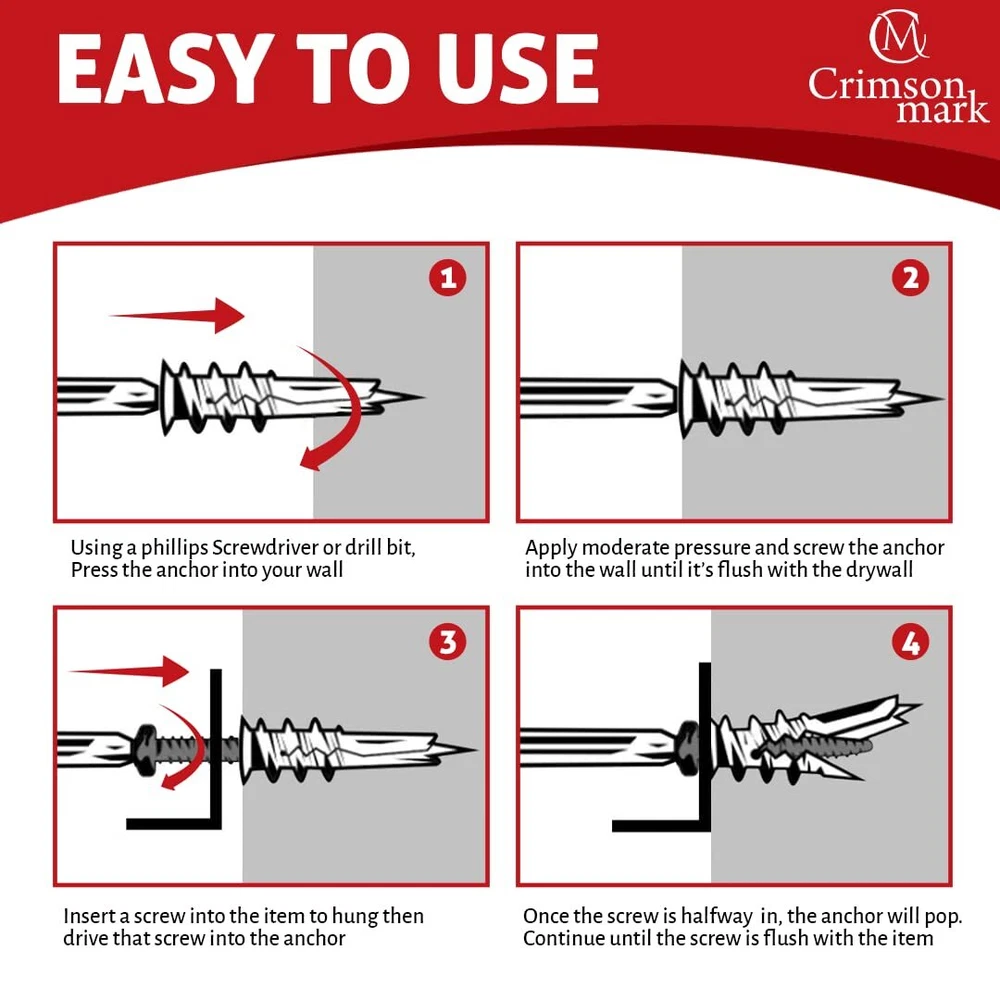 EASY TO USE

CM Crimson mark

1

Using a phillips Screwdriver or drill bit, Press the anchor into your wall

2

Apply moderate pressure and screw the anchor into the wall until it's flush with the drywall

3

Insert a screw into the item to hung then drive that screw into the anchor

4

Once the screw is halfway in, the anchor will pop. Continue until the screw is flush with the item