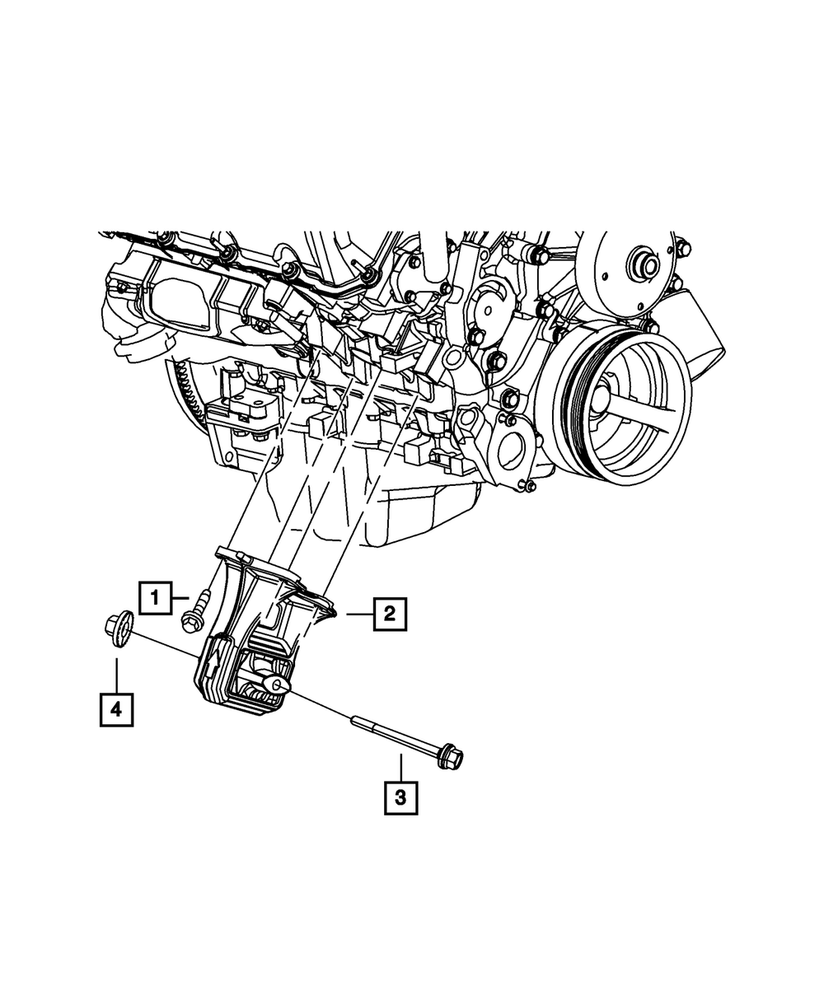 1
2
4
3