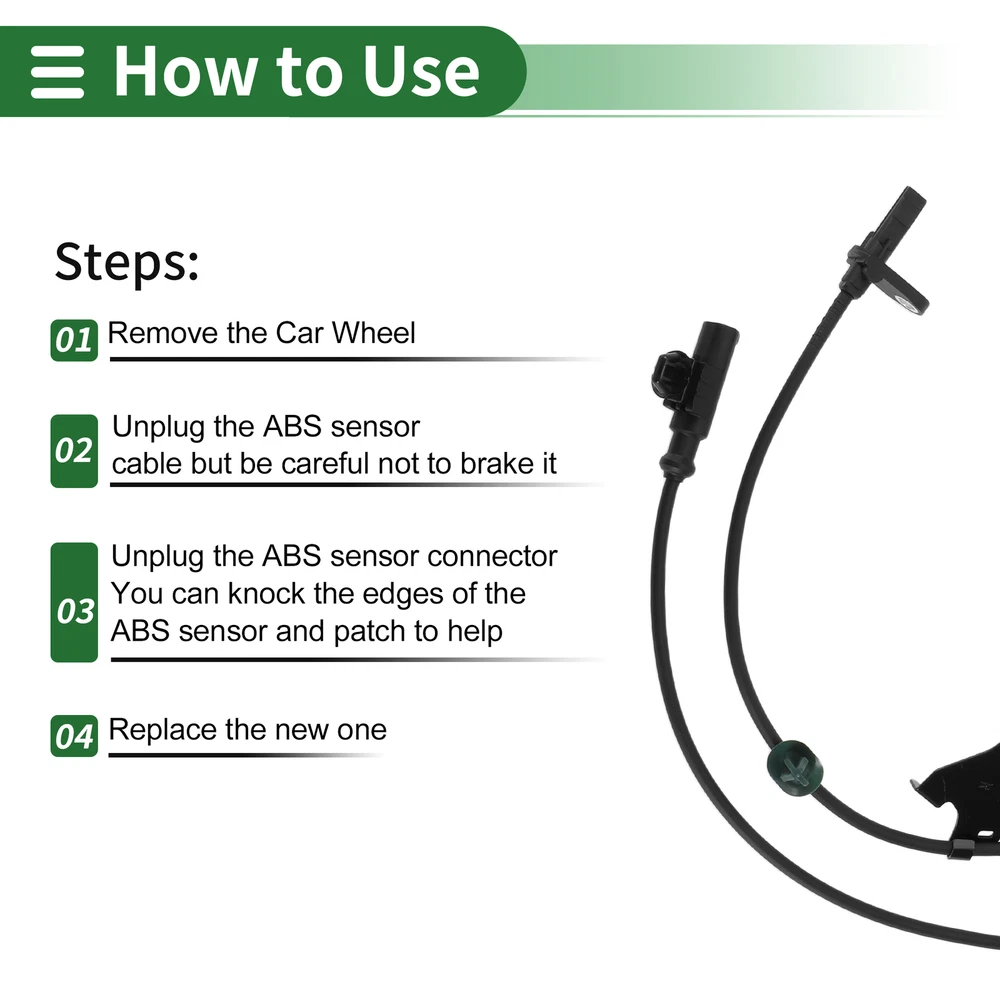 How to Use

Steps:

01 Remove the Car Wheel

02 Unplug the ABS sensor cable but be careful not to brake it

03 Unplug the ABS sensor connector You can knock the edges of the ABS sensor and patch to help

04 Replace the new one