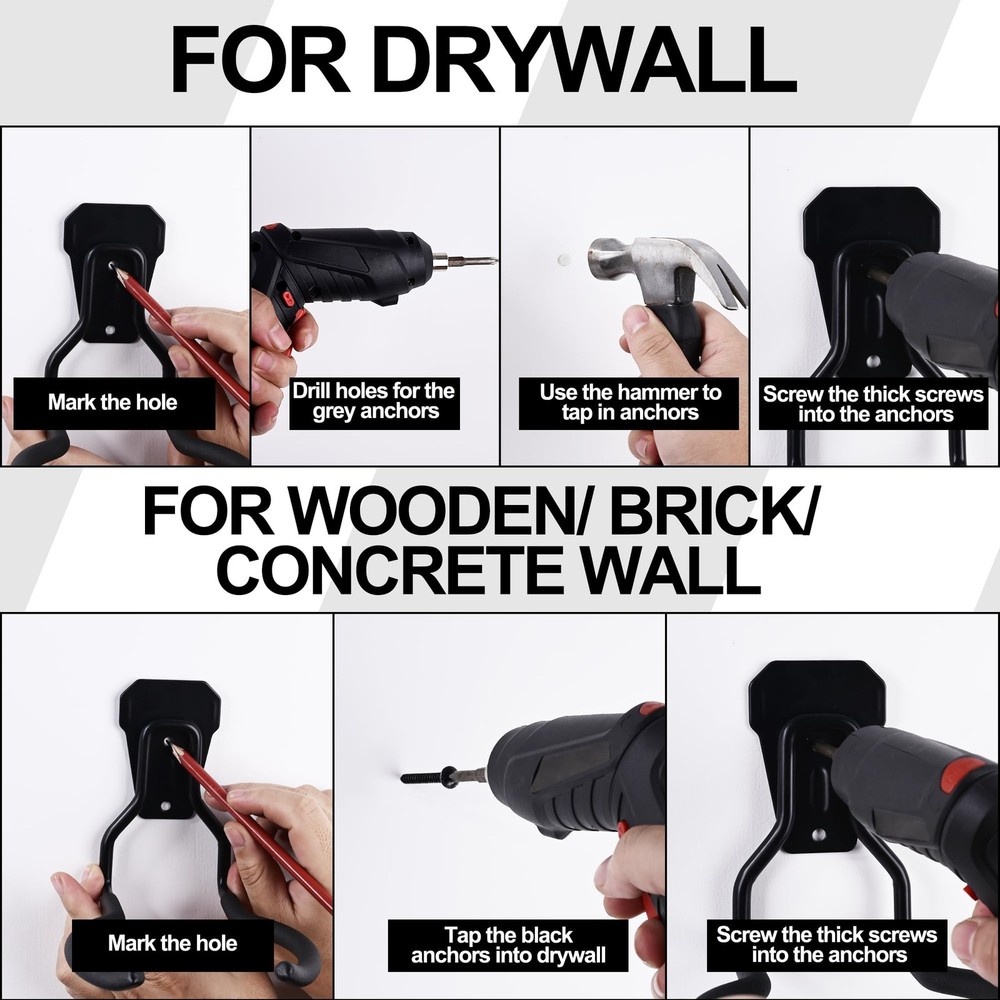 FOR DRYWALL

Mark the hole

Drill holes for the grey anchors

Use the hammer to tap in anchors

Screw the thick screws into the anchors

FOR WOODEN/ BRICK/ CONCRETE WALL

Mark the hole

Tap the black anchors into drywall

Screw the thick screws into the anchors