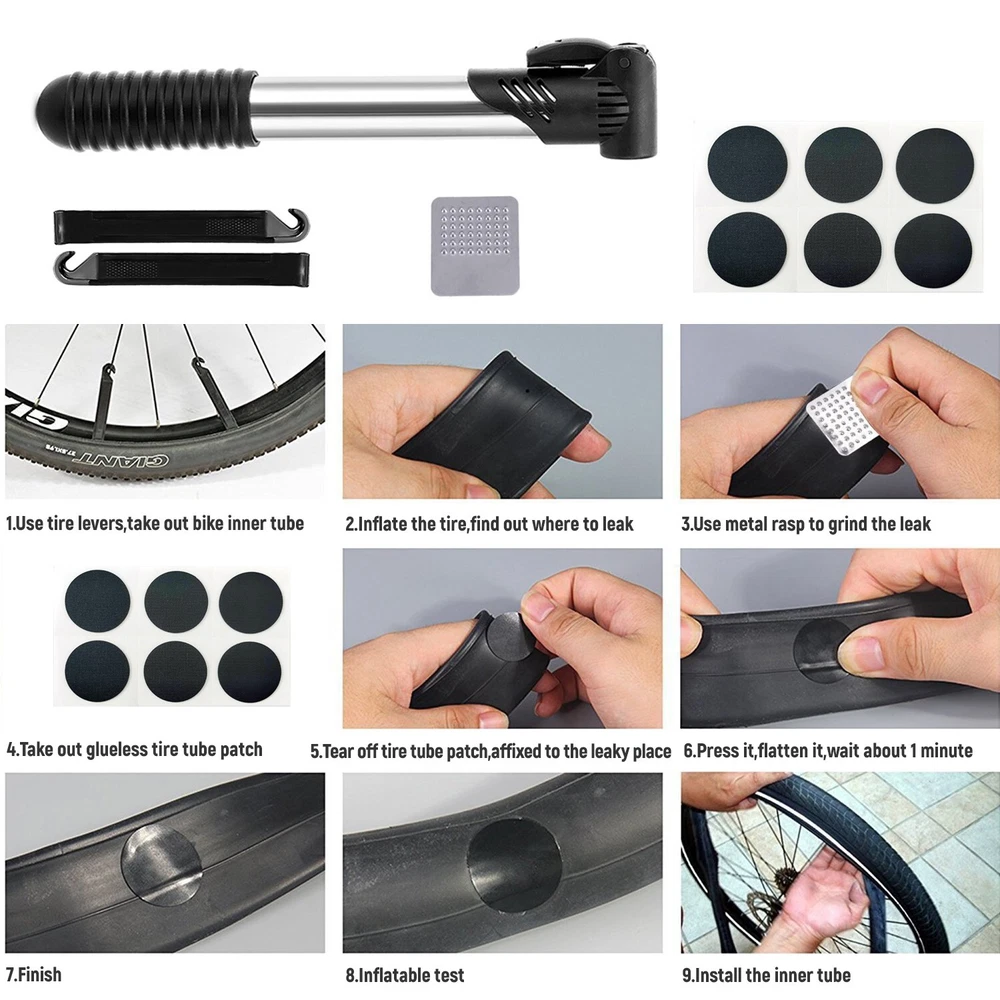 GIANT

1.Use tire levers,take out bike inner tube

2.Inflate the tire,find out where to leak

3.Use metal rasp to grind the leak

4.Take out glueless tire tube patch

5.Tear off tire tube patch,affixed to the leaky place

6.Press it,flatten it,wait about 1 minute

7.Finish

8.Inflatable test

9.Install the inner tube