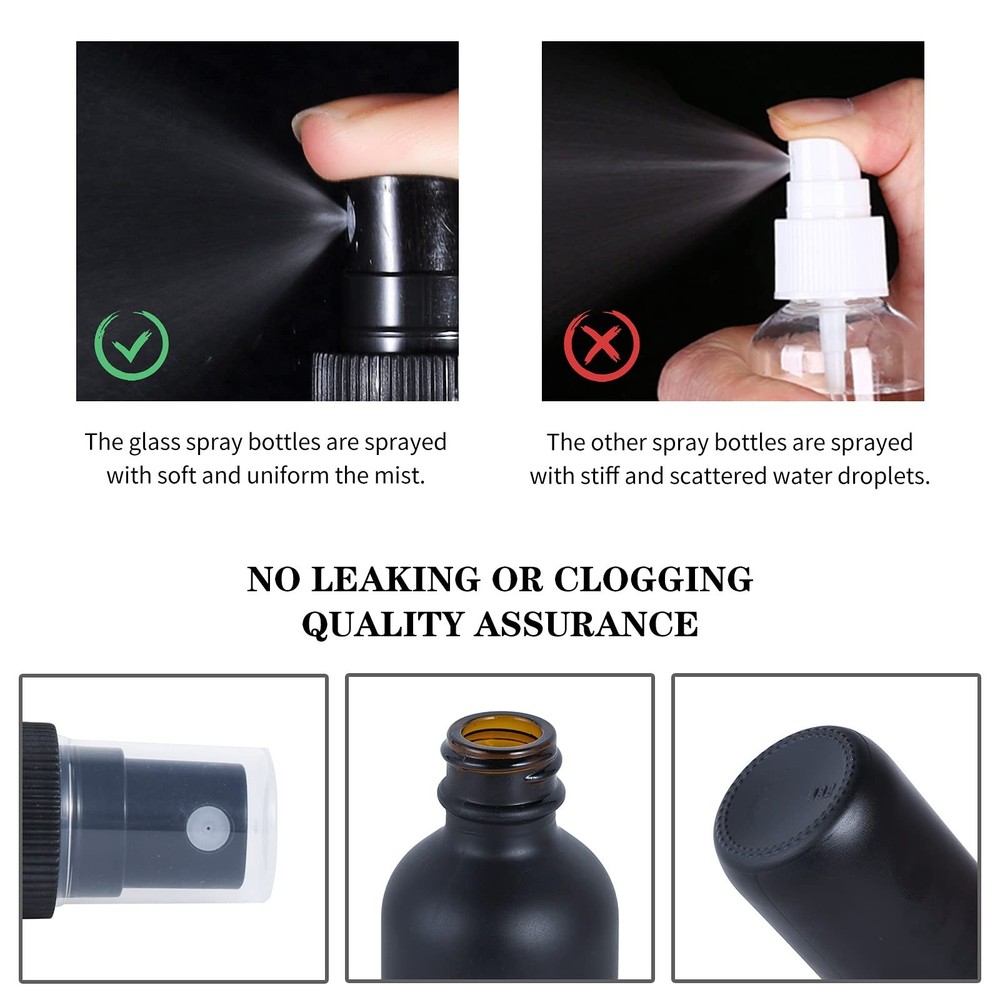 The glass spray bottles are sprayed with soft and uniform the mist.

The other spray bottles are sprayed with stiff and scattered water droplets.

NO LEAKING OR CLOGGING
QUALITY ASSURANCE