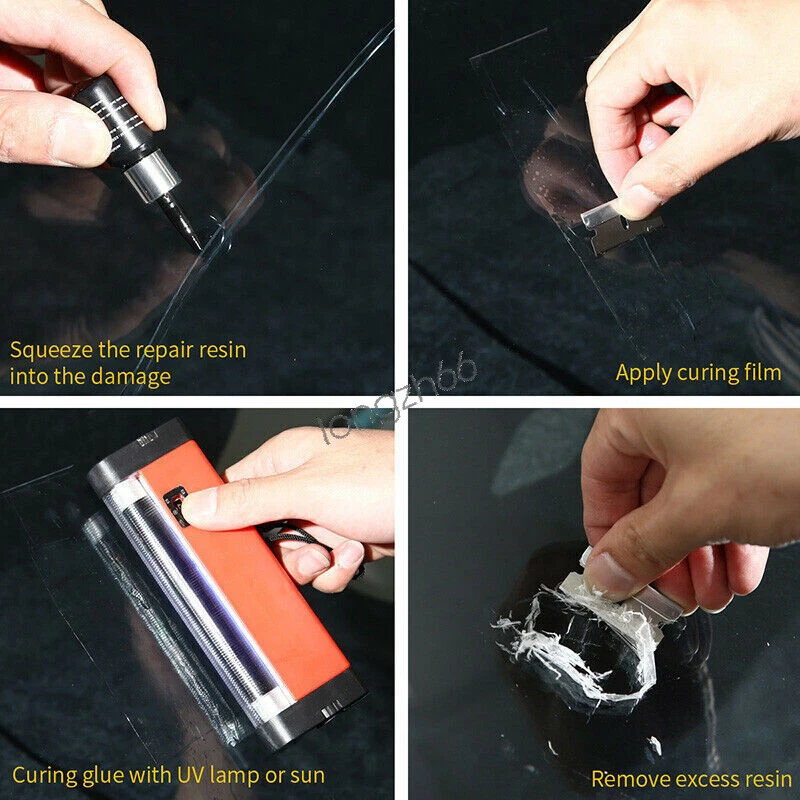 Squeeze the repair resin into the damage

Apply curing film

longzh66

Curing glue with UV lamp or sun

Remove excess resin