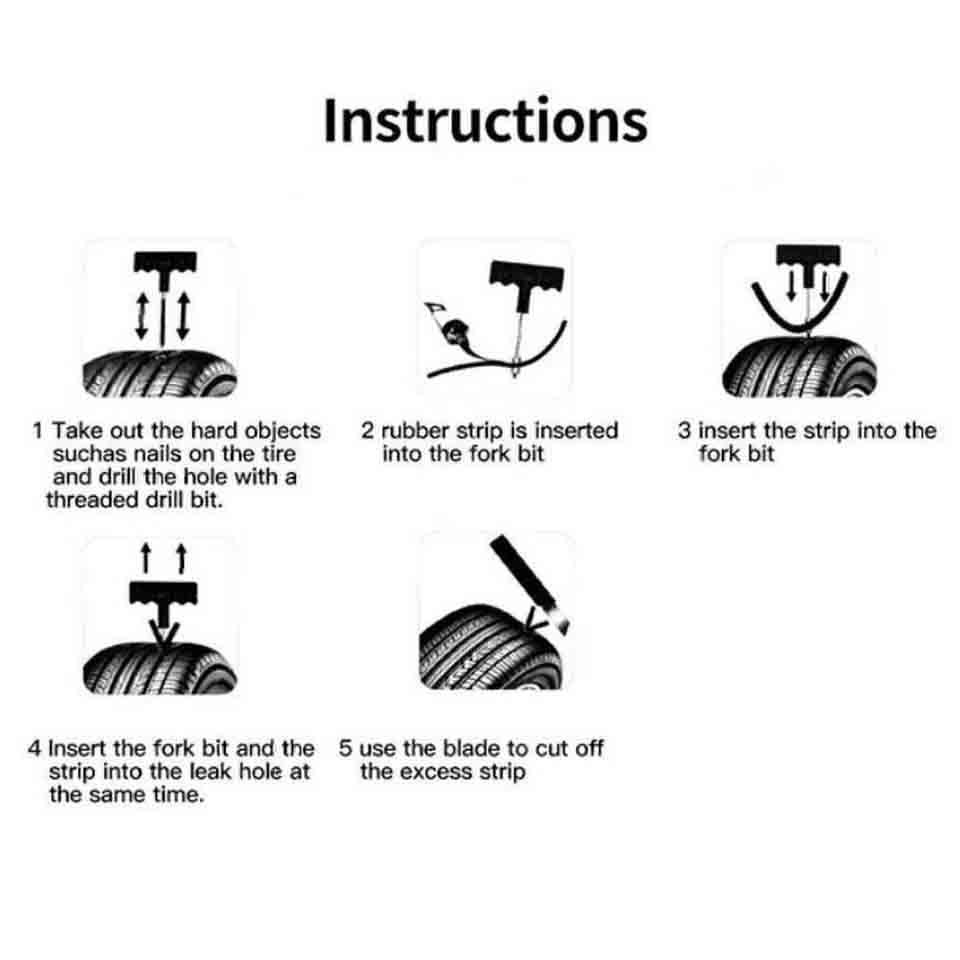 Instructions

1 Take out the hard objects suchas nails on the tire and drill the hole with a threaded drill bit.

2 rubber strip is inserted into the fork bit

3 insert the strip into the fork bit

4 Insert the fork bit and the strip into the leak hole at the same time.

5 use the blade to cut off the excess strip