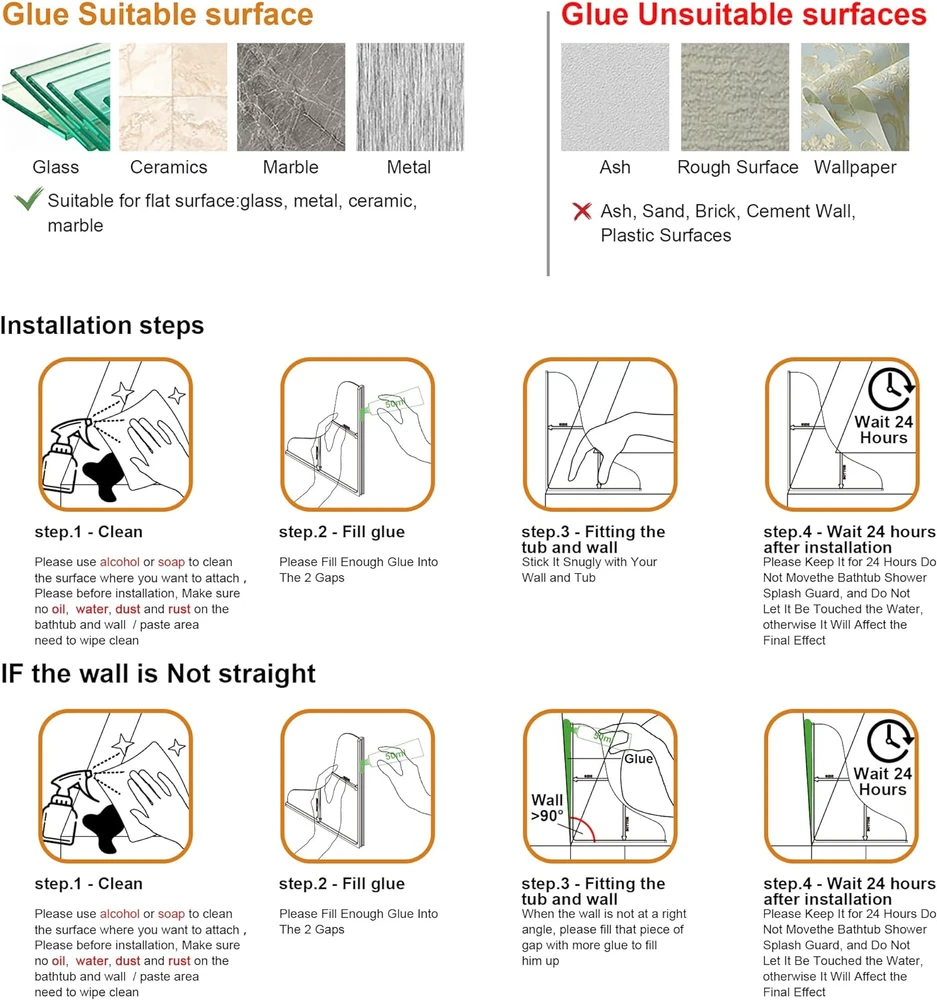 Glue Suitable surface

Glass Ceramics Marble Metal

Suitable for flat surface:glass, metal, ceramic, marble

Glue Unsuitable surfaces

Ash Rough Surface Wallpaper

Ash, Sand, Brick, Cement Wall, Plastic Surfaces

Installation steps

50ml

Wait 24 Hours

step.1 - Clean
Please use alcohol or soap to clean the surface where you want to attach , Please before installation, Make sure no oil, water, dust and rust on the bathtub and wall / paste area need to wipe clean

step.2 - Fill glue
Please Fill Enough Glue Into The 2 Gaps

step.3 - Fitting the tub and wall
Stick It Snugly with Your Wall and Tub

step.4 - Wait 24 hours after installation
Please Keep It for 24 Hours Do Not Movethe Bathtub Shower Splash Guard, and Do Not Let It Be Touched the Water, otherwise It Will Affect the Final Effect

IF the wall is Not straight

50ml

50ml

Glue

Wall >90°

Wait 24 Hours

step.1 - Clean
Please use alcohol or soap to clean the surface where you want to attach , Please before installation, Make sure no oil, water, dust and rust on the bathtub and wall / paste area need to wipe clean

step.2 - Fill glue
Please Fill Enough Glue Into The 2 Gaps

step.3 - Fitting the tub and wall
When the wall is not at a right angle, please fill that piece of gap with more glue to fill him up

step.4 - Wait 24 hours after installation
Please Keep It for 24 Hours Do Not Movethe Bathtub Shower Splash Guard, and Do Not Let It Be Touched the Water, otherwise It Will Affect the Final Effect