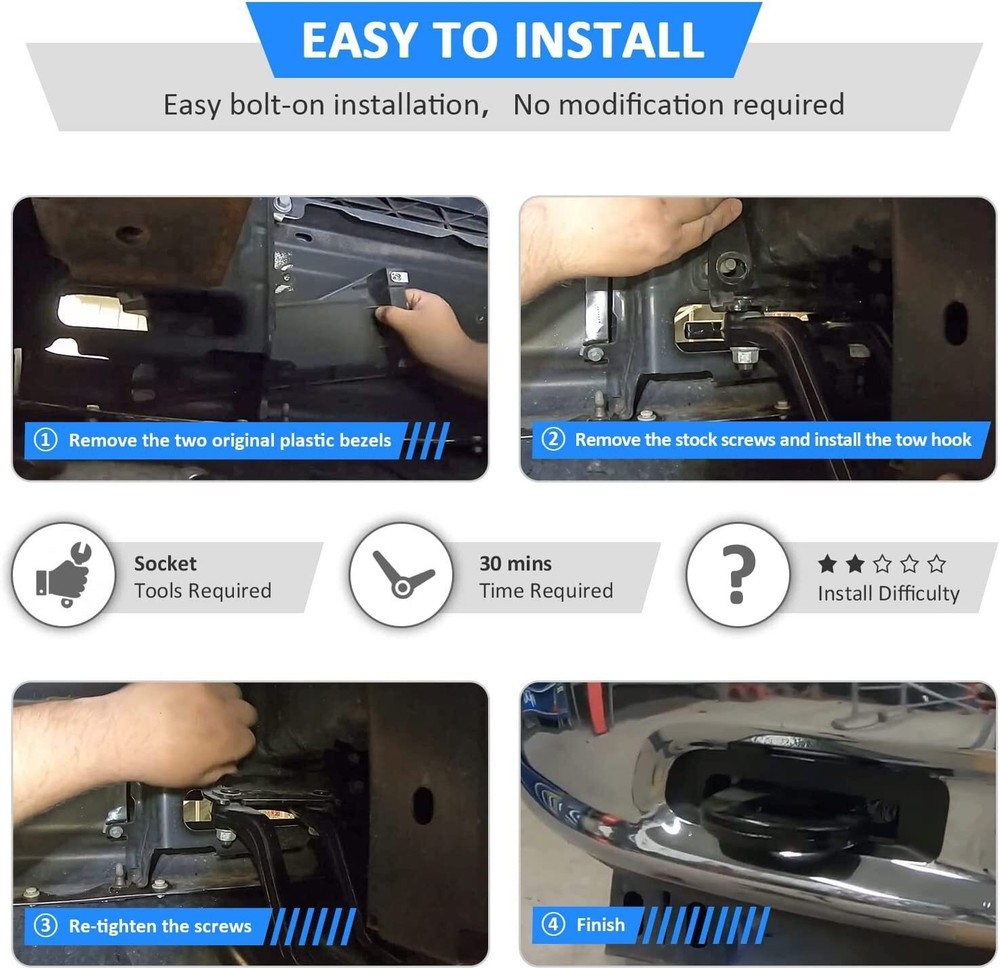 EASY TO INSTALL

Easy bolt-on installation, No modification required

① Remove the two original plastic bezels

② Remove the stock screws and install the tow hook

Socket
Tools Required

30 mins
Time Required

★★☆☆☆
Install Difficulty

③ Re-tighten the screws

④ Finish