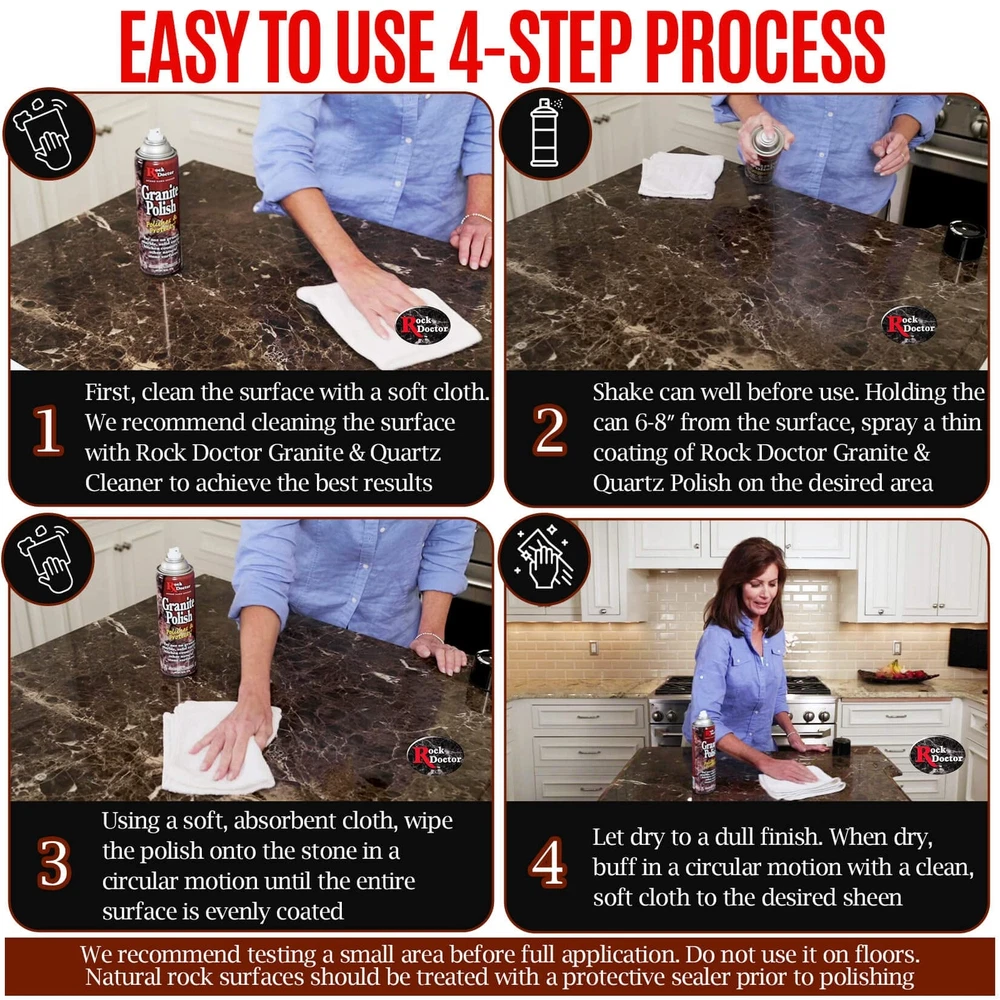 EASY TO USE 4-STEP PROCESS

Rock Doctor
Granite Polish

Rock Doctor

1 First, clean the surface with a soft cloth. We recommend cleaning the surface with Rock Doctor Granite & Quartz Cleaner to achieve the best results

Rock Doctor

2 Shake can well before use. Holding the can 6-8" from the surface, spray a thin coating of Rock Doctor Granite & Quartz Polish on the desired area

Rock Doctor
Granite Polish

Rock Doctor

3 Using a soft, absorbent cloth, wipe the polish onto the stone in a circular motion until the entire surface is evenly coated

Rock Doctor

4 Let dry to a dull finish. When dry, buff in a circular motion with a clean, soft cloth to the desired sheen

We recommend testing a small area before full application. Do not use it on floors. Natural rock surfaces should be treated with a protective sealer prior to polishing